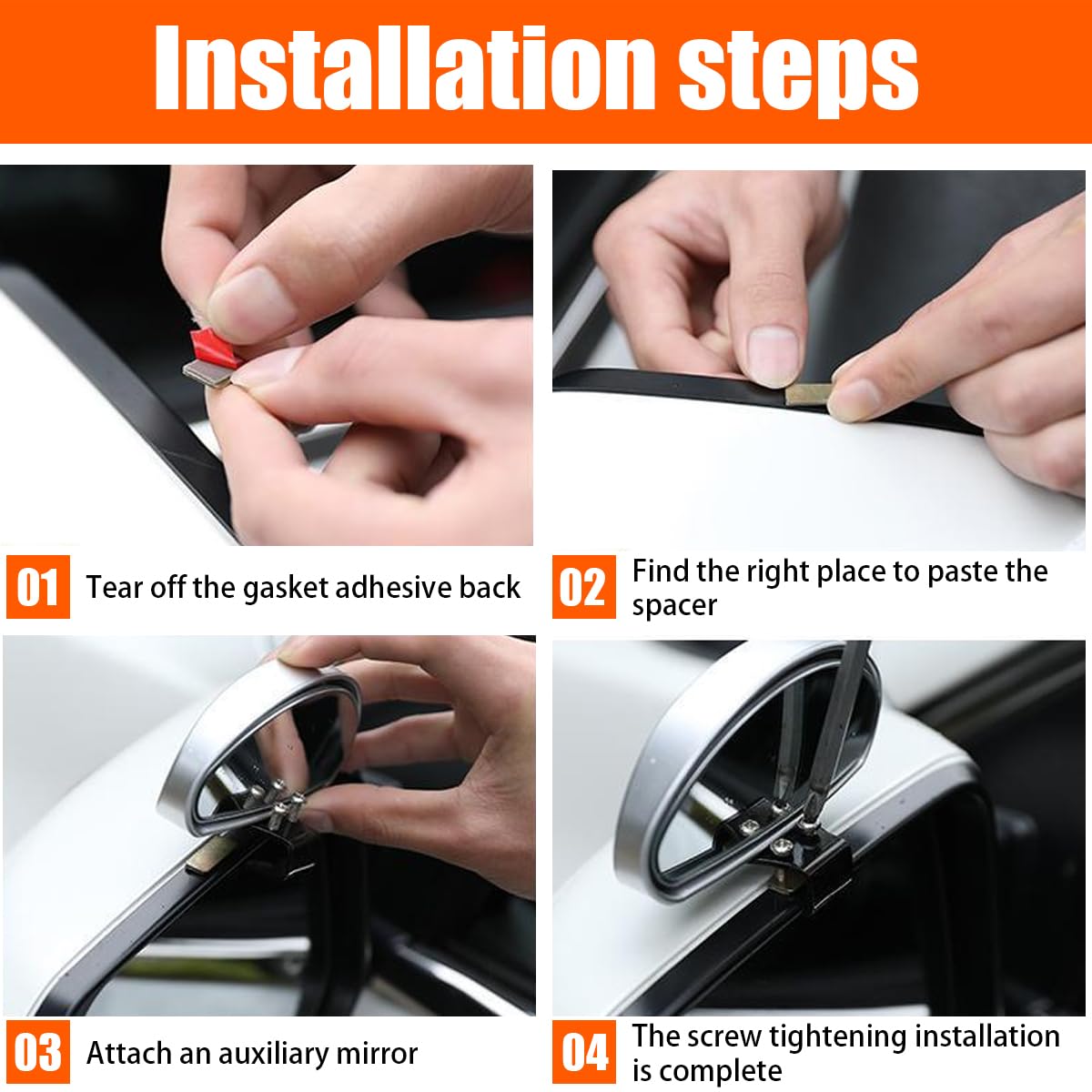 Installation steps

01 Tear off the gasket adhesive back

02 Find the right place to paste the spacer

03 Attach an auxiliary mirror

04 The screw tightening installation is complete