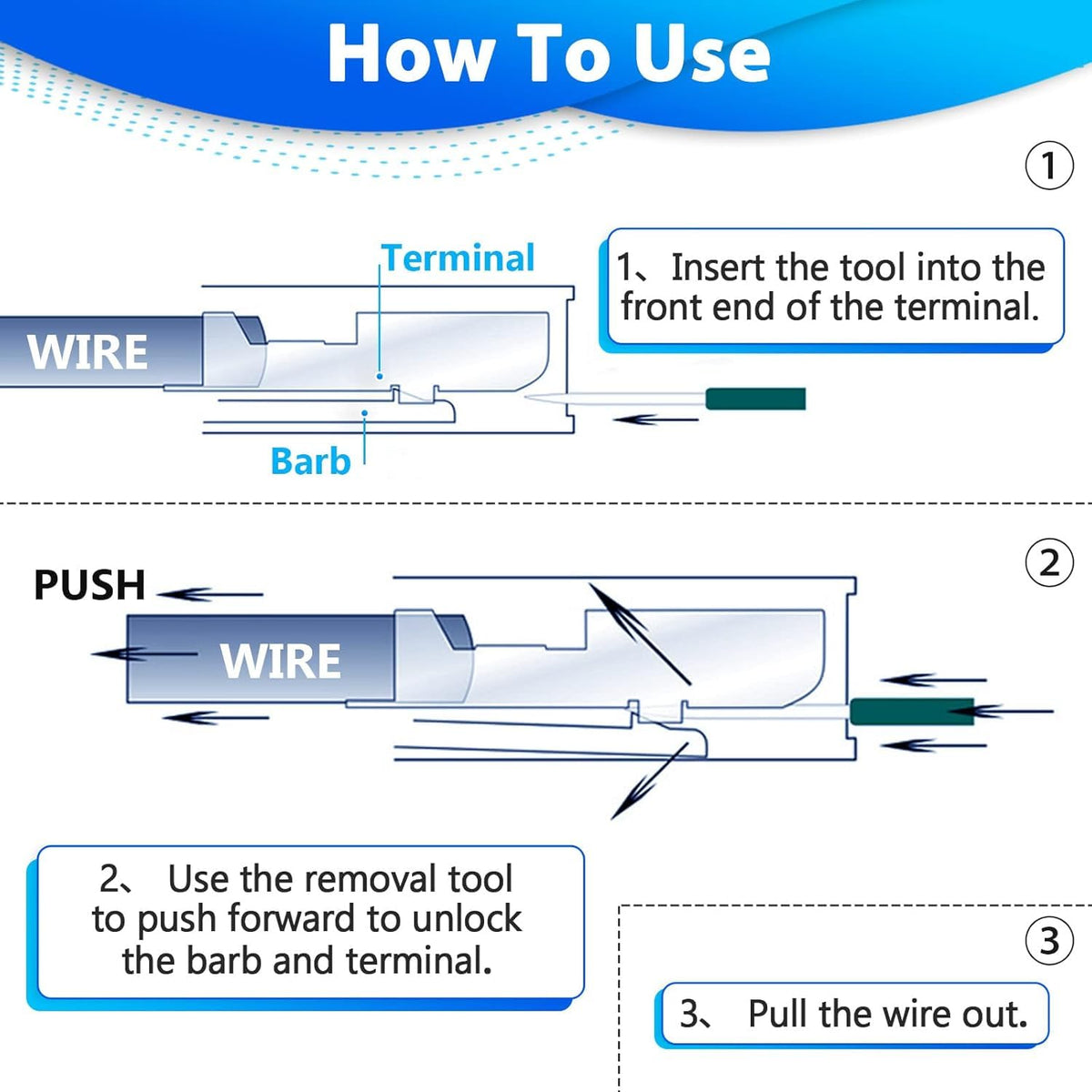 How To Use

①

Terminal

WIRE

Barb

1、Insert the tool into the front end of the terminal.

②

PUSH

WIRE

2、 Use the removal tool to push forward to unlock the barb and terminal.

③

3、 Pull the wire out.