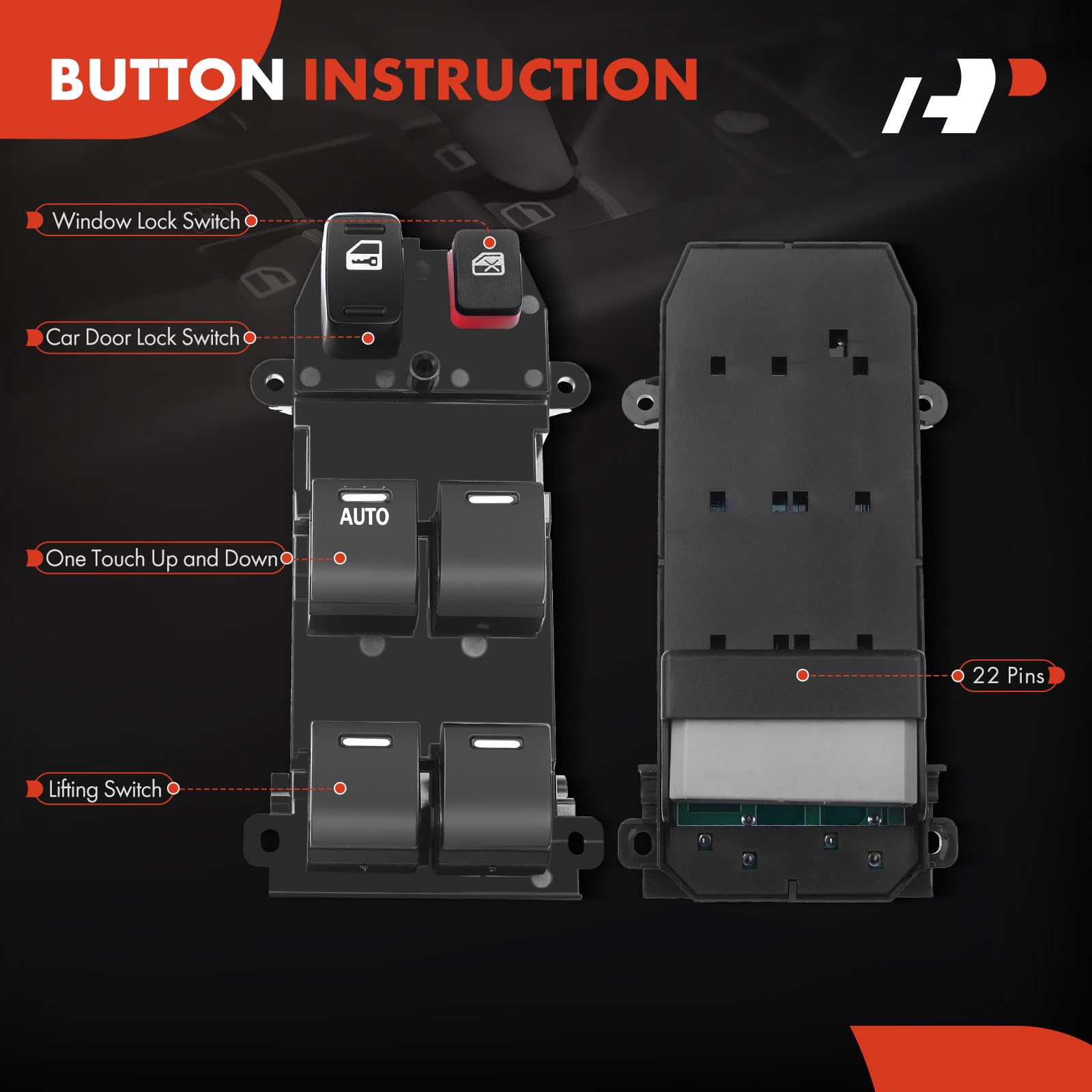 BUTTON INSTRUCTION

Window Lock Switch

Car Door Lock Switch

AUTO

One Touch Up and Down

Lifting Switch

22 Pins