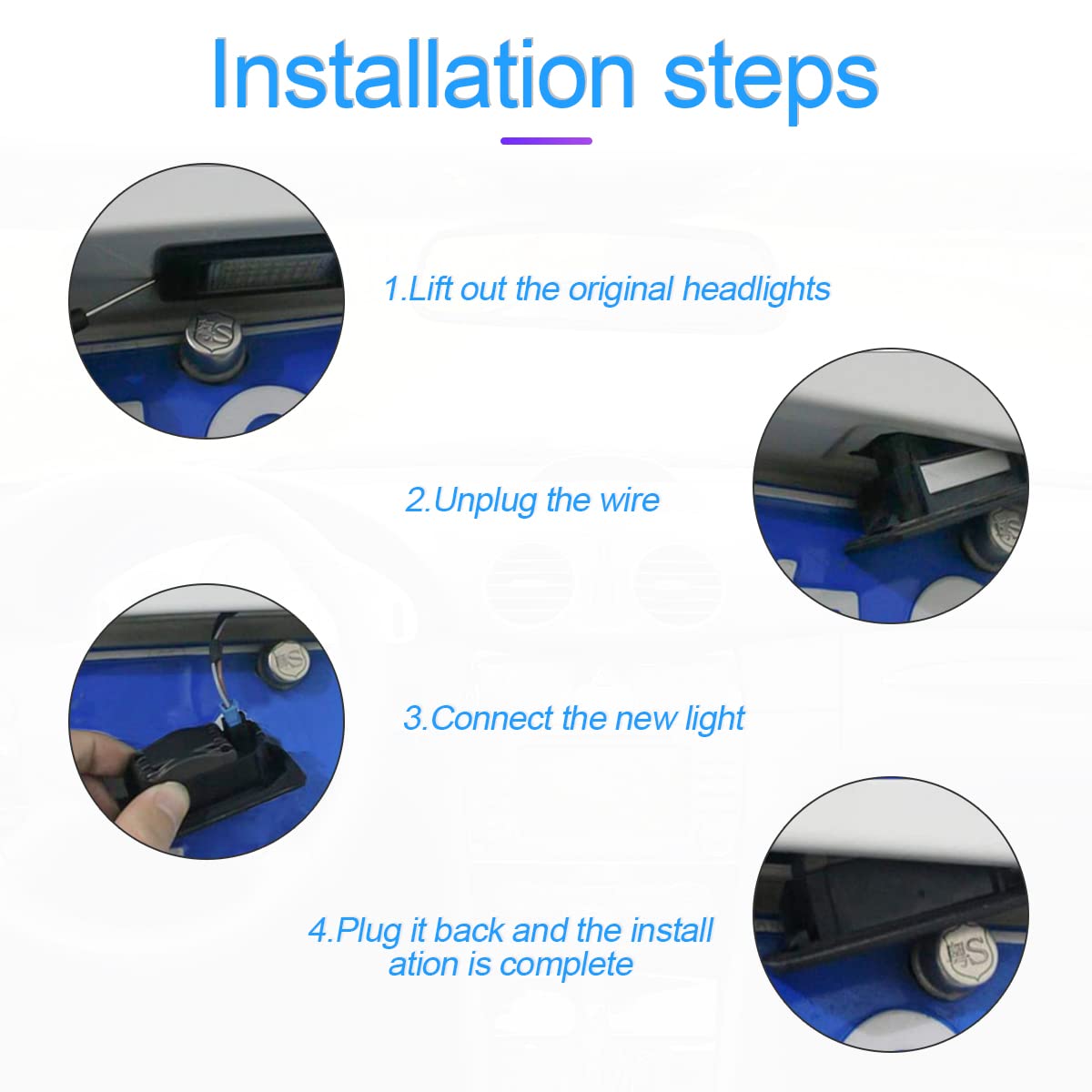 Installation steps

1.Lift out the original headlights

2.Unplug the wire

3.Connect the new light

4.Plug it back and the install ation is complete