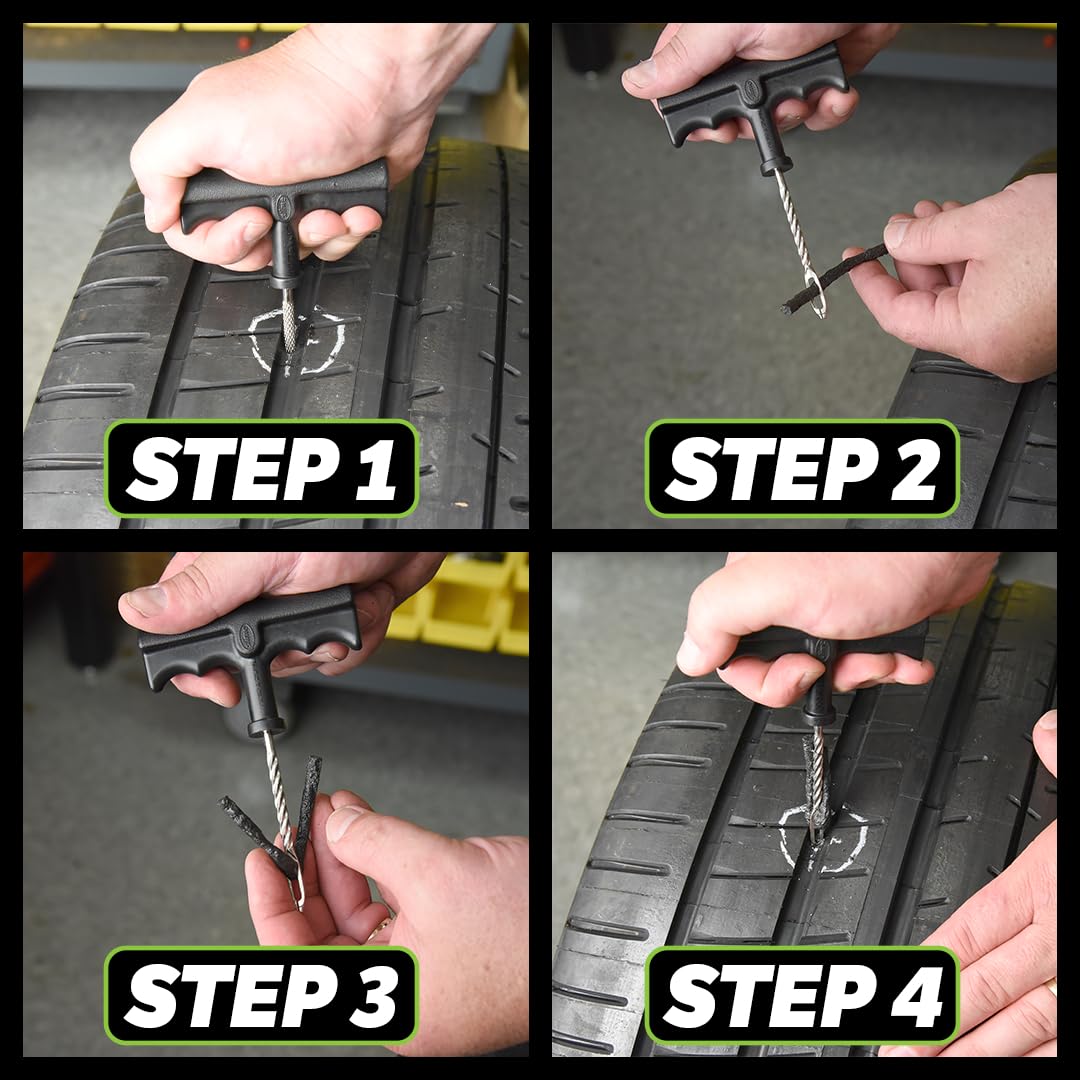 STEP 1

STEP 2

STEP 3

STEP 4