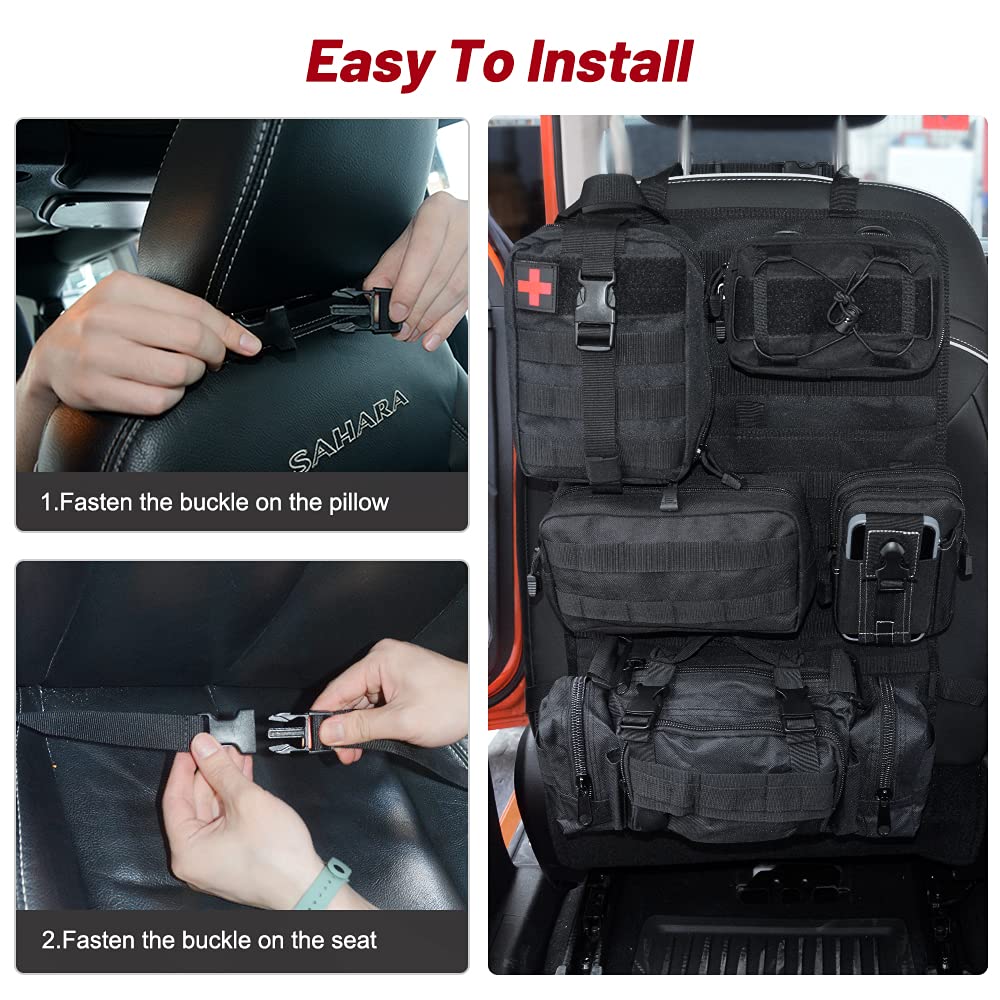 Easy To Install

SAHARA

1.Fasten the buckle on the pillow

2.Fasten the buckle on the seat