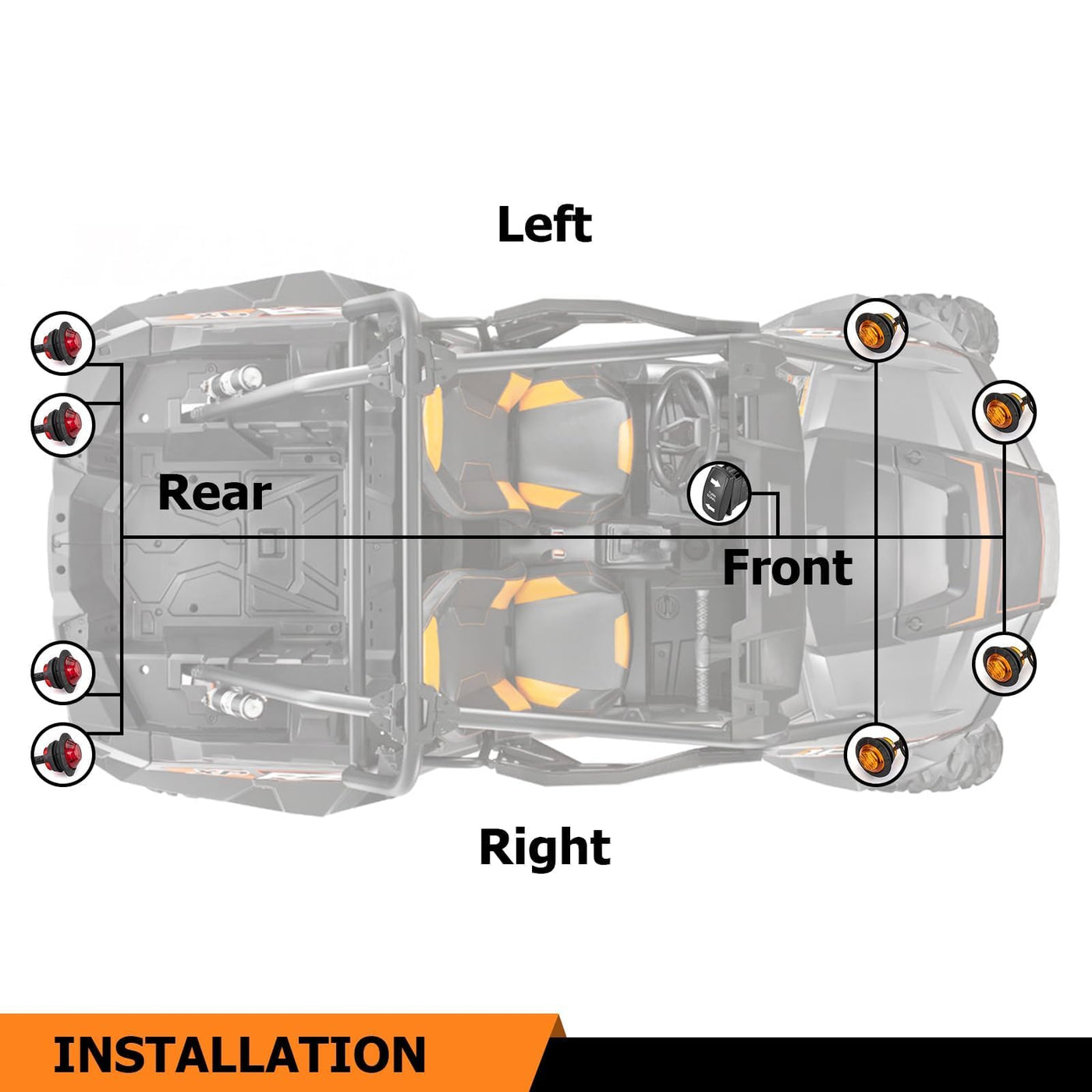 Left

Rear

Front

Right

INSTALLATION