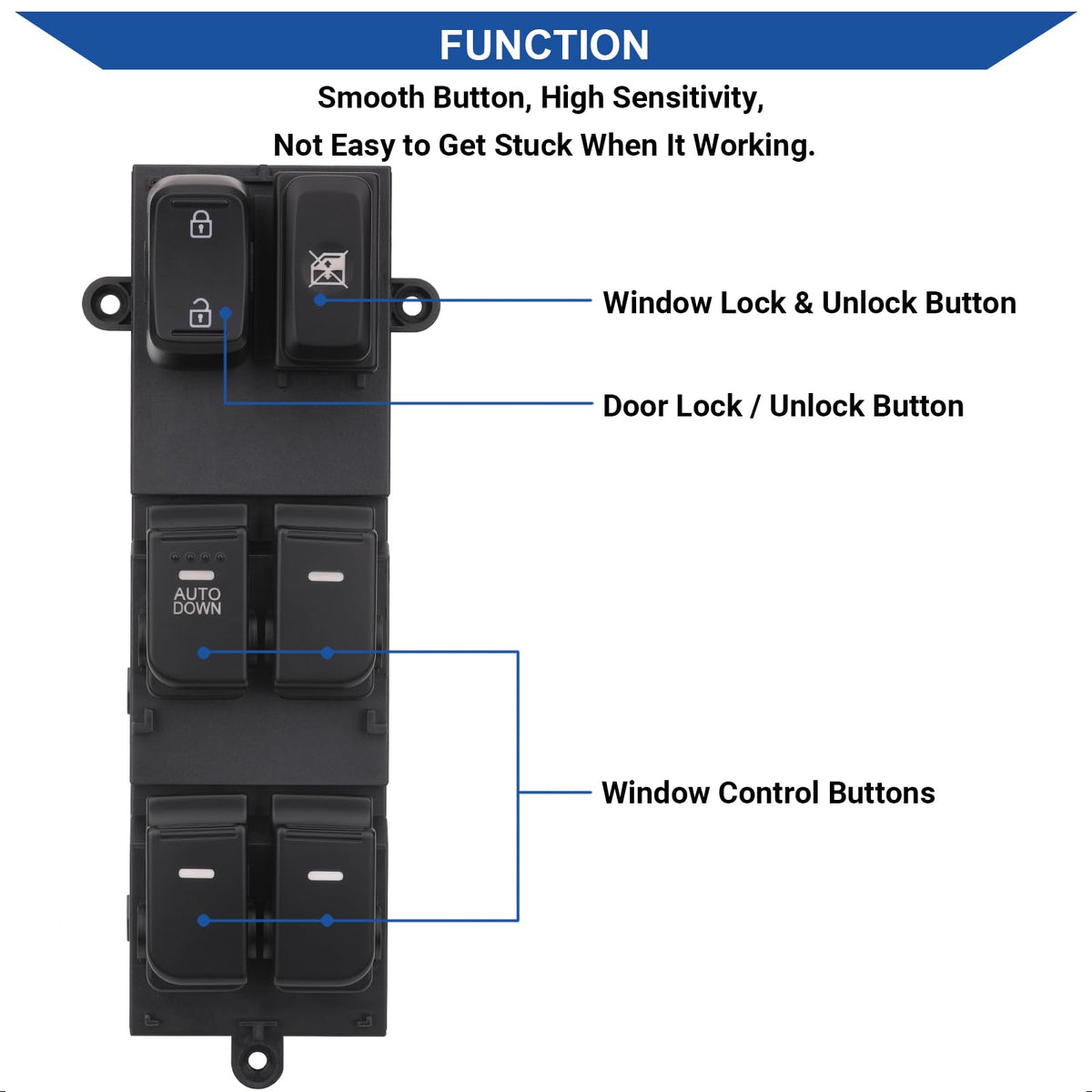 FUNCTION

Smooth Button, High Sensitivity,
Not Easy to Get Stuck When It Working.

Window Lock & Unlock Button

Door Lock / Unlock Button

AUTO DOWN

Window Control Buttons