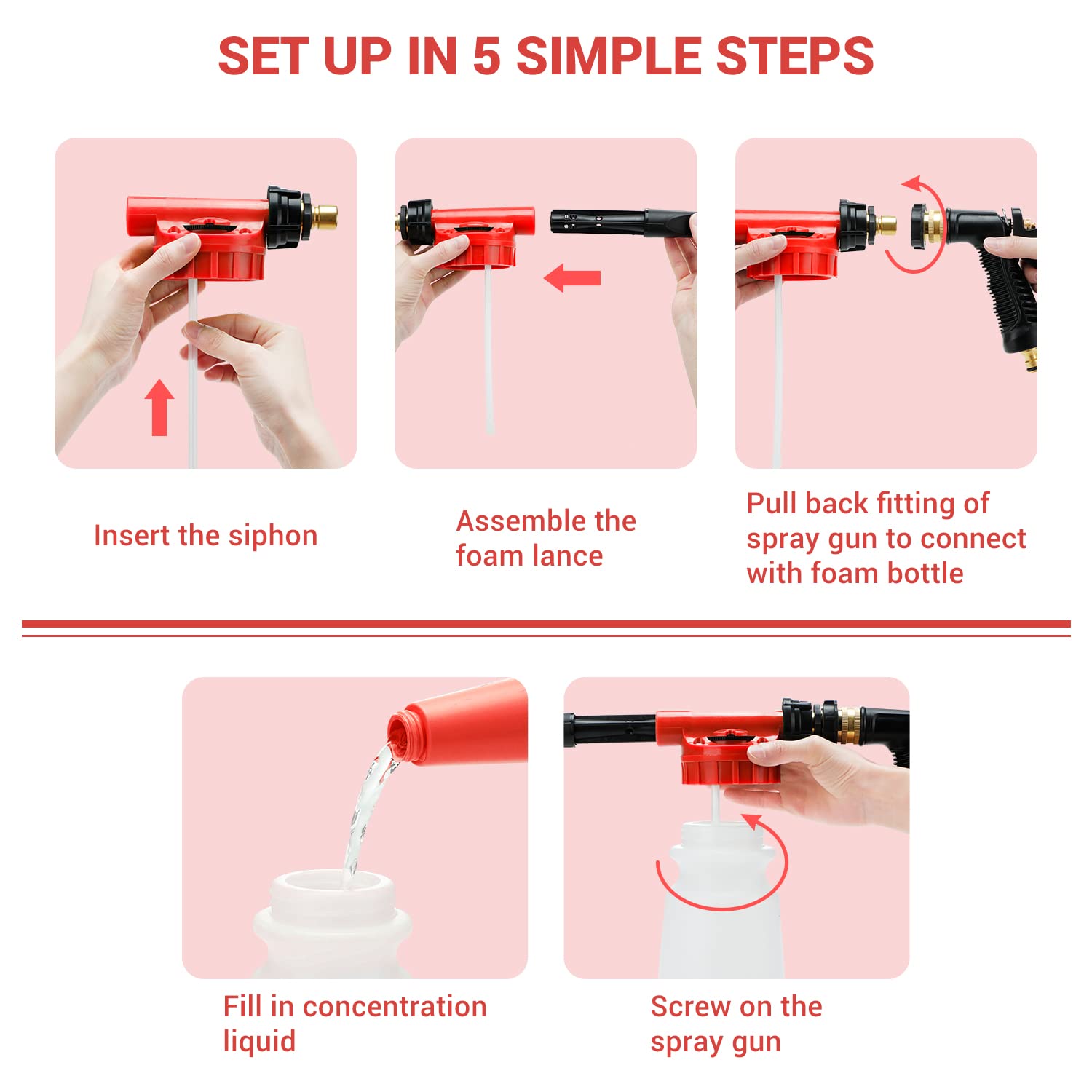 SET UP IN 5 SIMPLE STEPS

Insert the siphon

Assemble the foam lance

Pull back fitting of spray gun to connect with foam bottle

Fill in concentration liquid

Screw on the spray gun