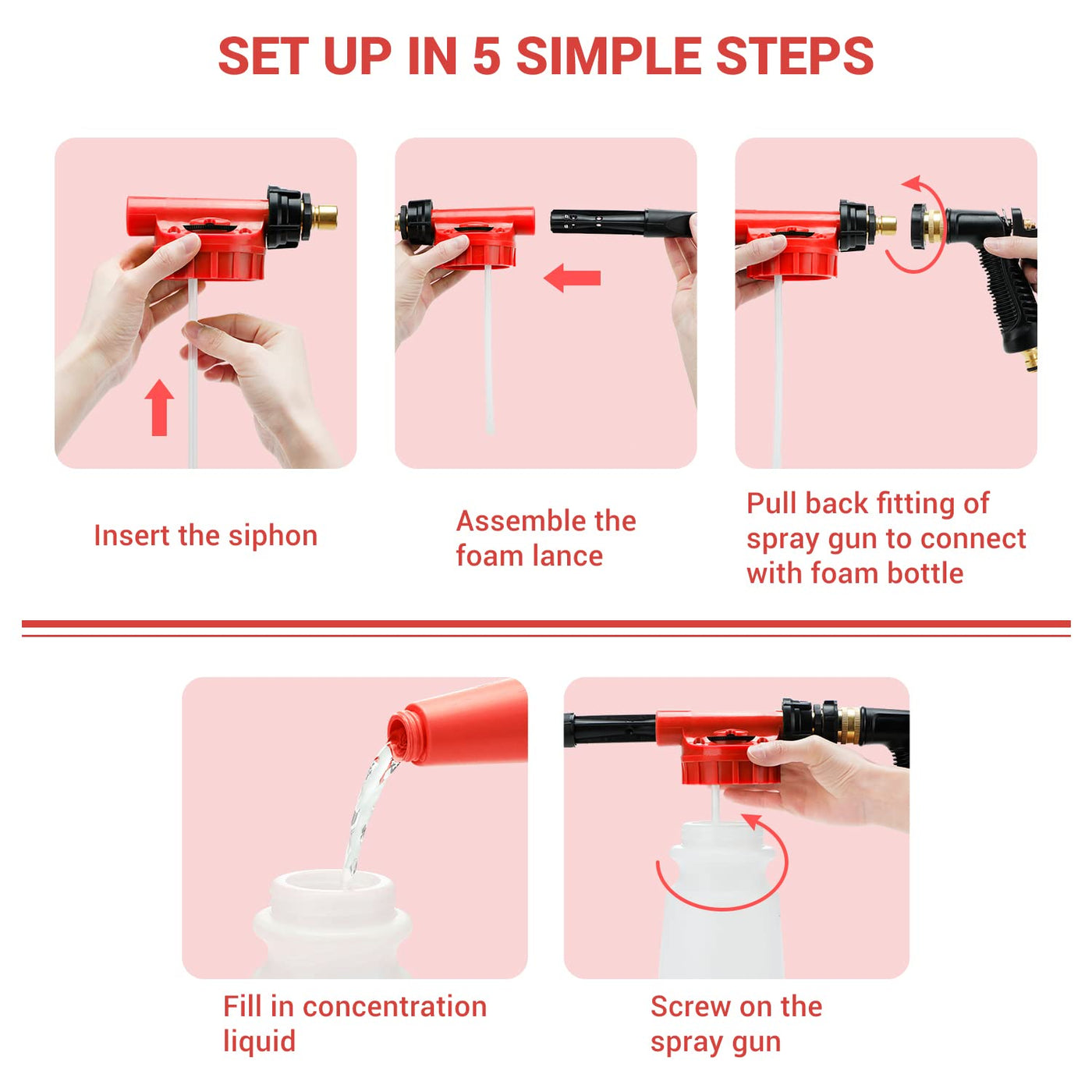 SET UP IN 5 SIMPLE STEPS

Insert the siphon

Assemble the foam lance

Pull back fitting of spray gun to connect with foam bottle

Fill in concentration liquid

Screw on the spray gun