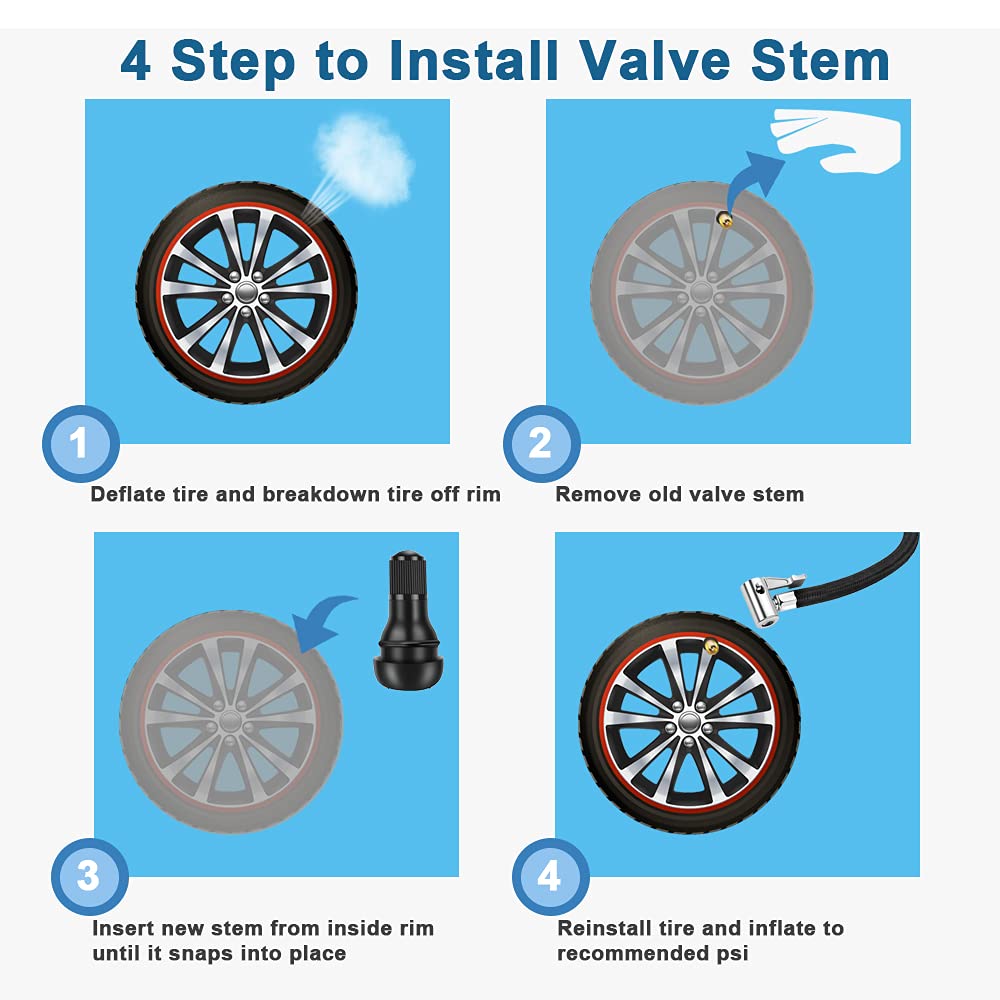 4 Step to Install Valve Stem

1
Deflate tire and breakdown tire off rim

2
Remove old valve stem

3
Insert new stem from inside rim until it snaps into place

4
Reinstall tire and inflate to recommended psi