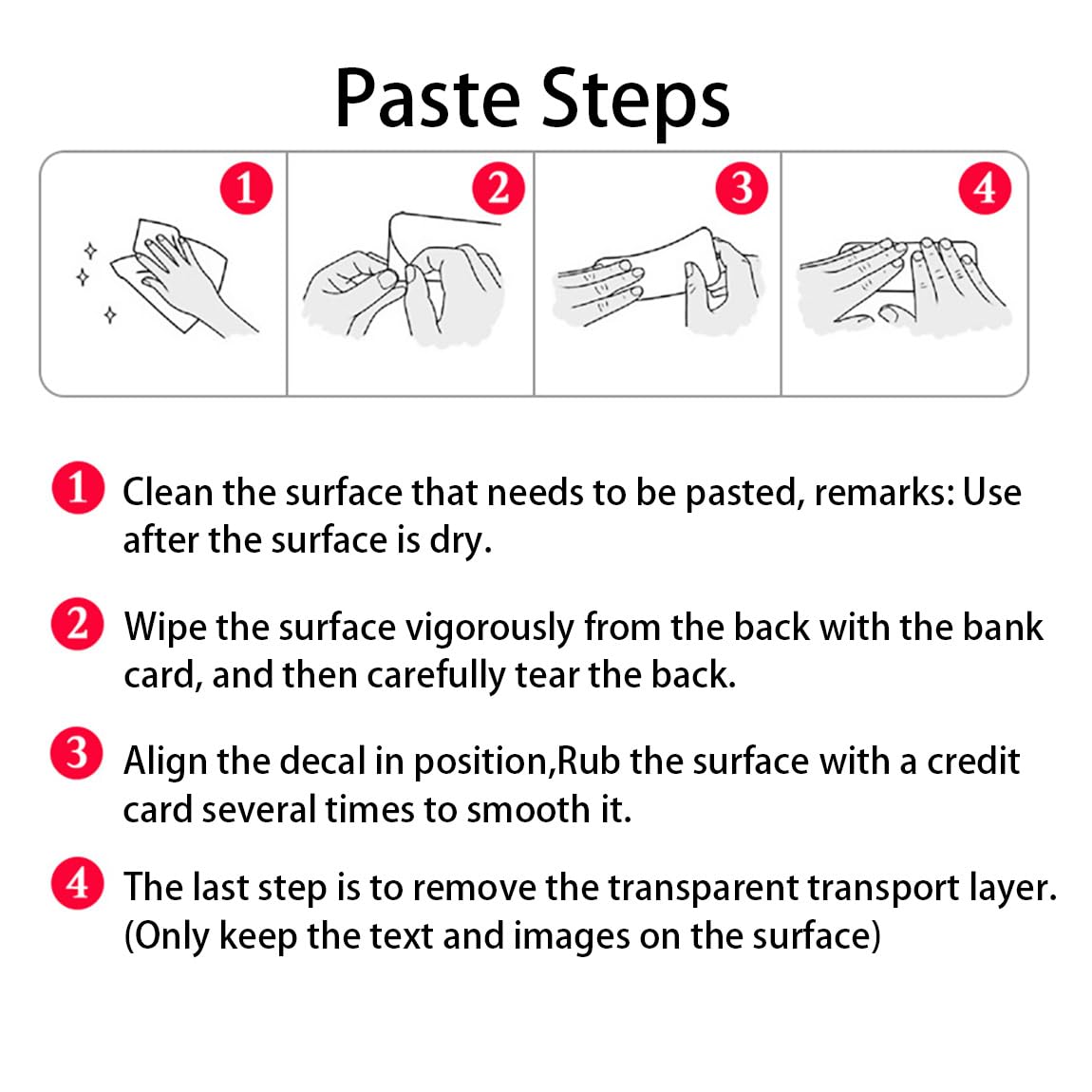 Paste Steps

1 2 3 4

1 Clean the surface that needs to be pasted, remarks: Use after the surface is dry.

2 Wipe the surface vigorously from the back with the bank card, and then carefully tear the back.

3 Align the decal in position,Rub the surface with a credit card several times to smooth it.

4 The last step is to remove the transparent transport layer. (Only keep the text and images on the surface)