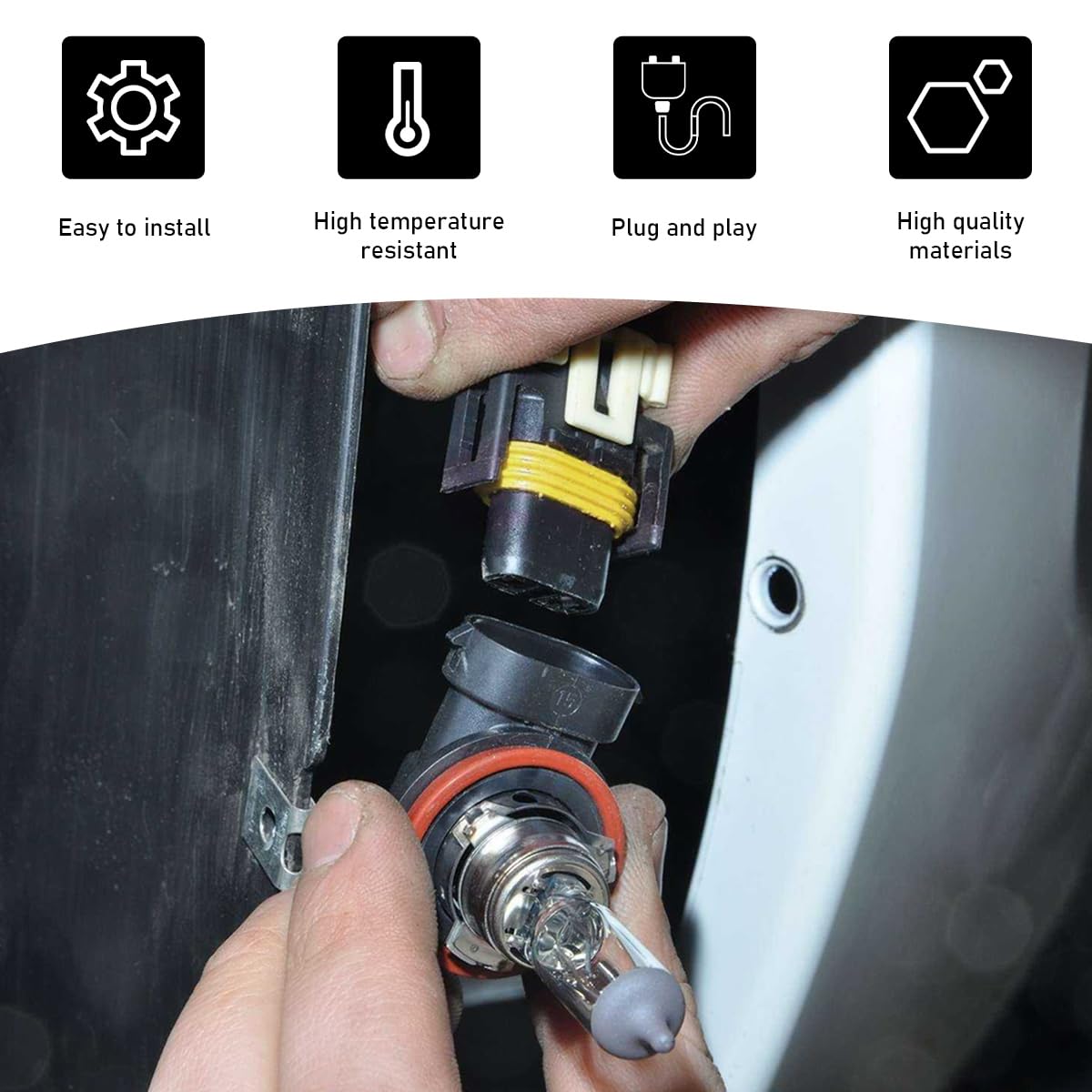 Easy to install

High temperature resistant

Plug and play

High quality materials