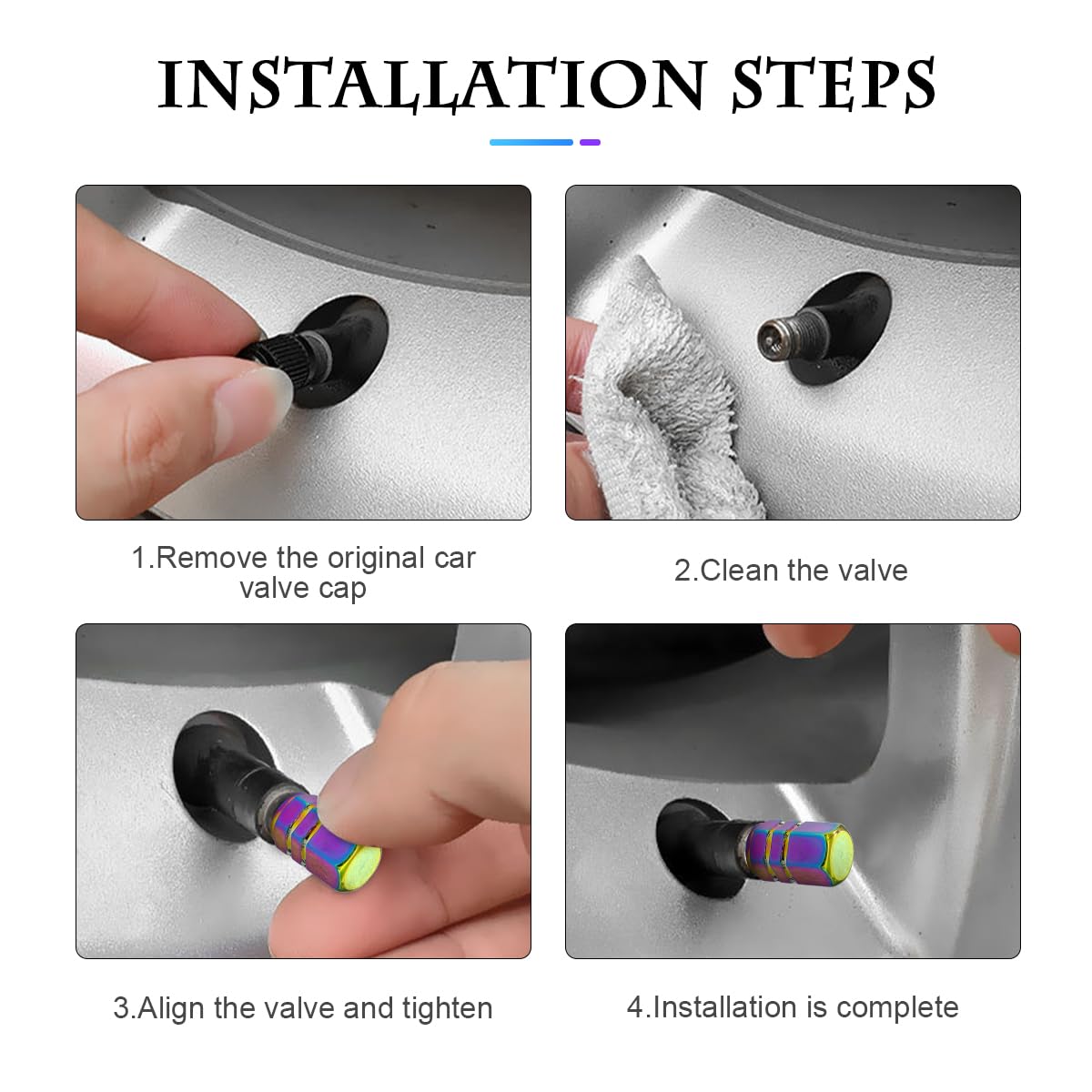 INSTALLATION STEPS

1.Remove the original car valve cap

2.Clean the valve

3.Align the valve and tighten

4.Installation is complete