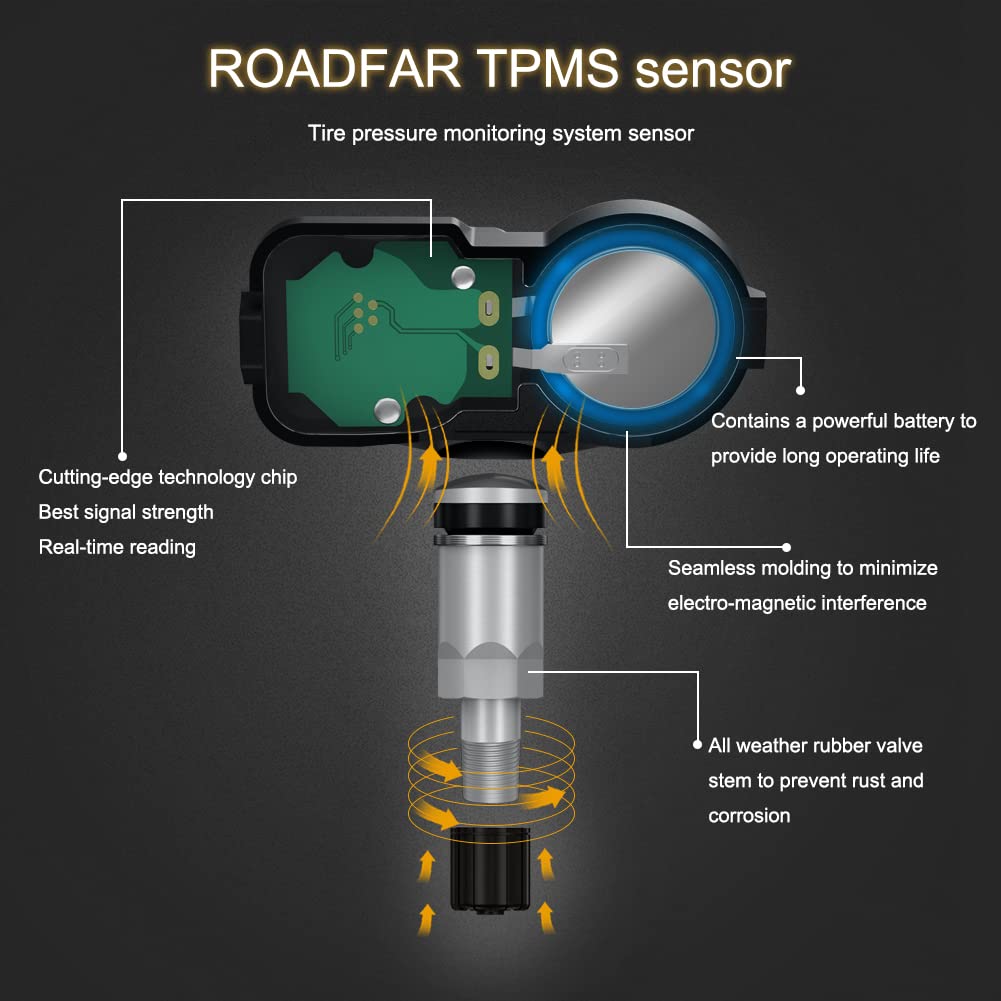 ROADFAR TPMS sensor

Tire pressure monitoring system sensor

Cutting-edge technology chip
Best signal strength
Real-time reading

Contains a powerful battery to provide long operating life

Seamless molding to minimize electro-magnetic interference

All weather rubber valve stem to prevent rust and corrosion