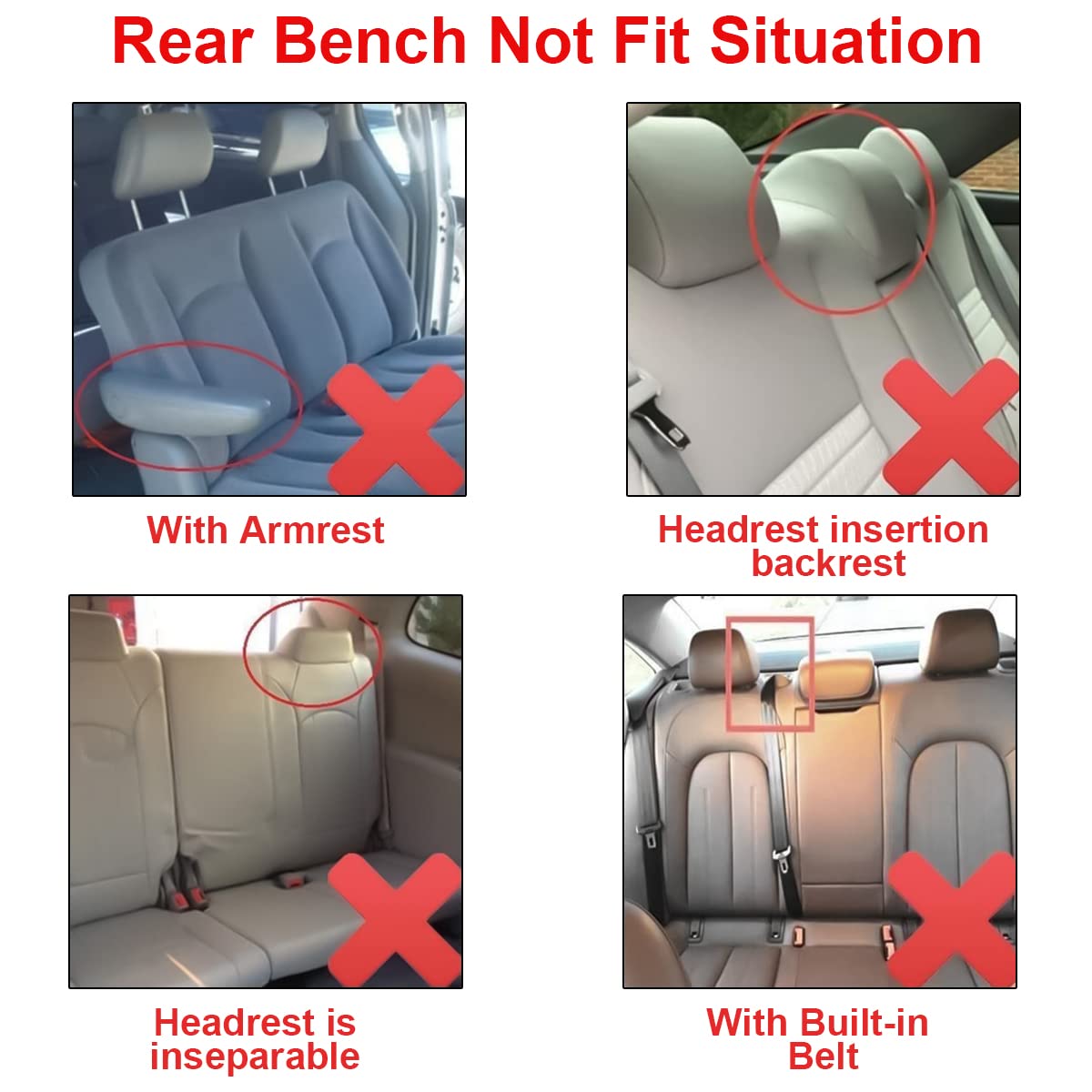 Rear Bench Not Fit Situation

With Armrest

Headrest insertion backrest

Headrest is inseparable

With Built-in Belt