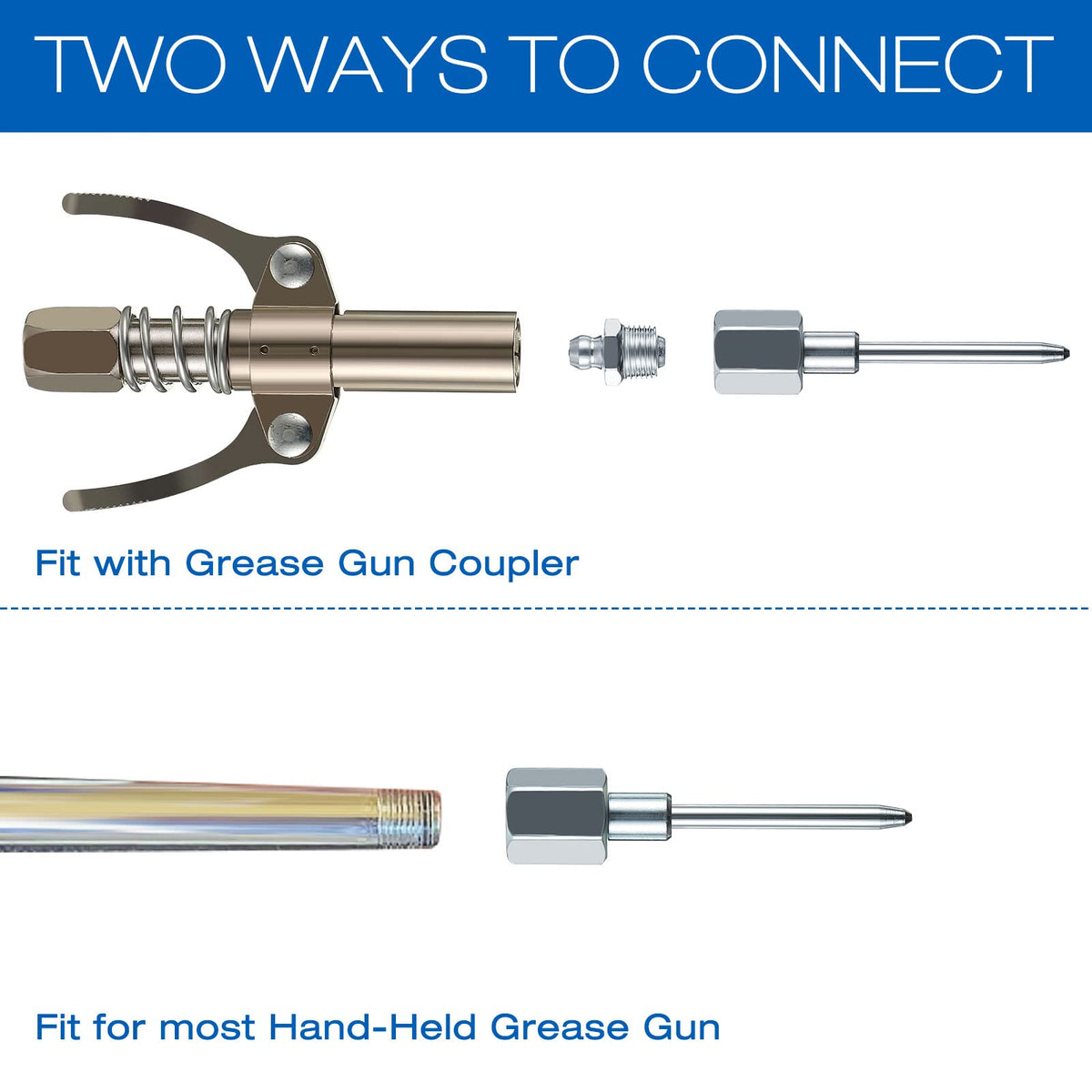 TWO WAYS TO CONNECT

Fit with Grease Gun Coupler

Fit for most Hand-Held Grease Gun