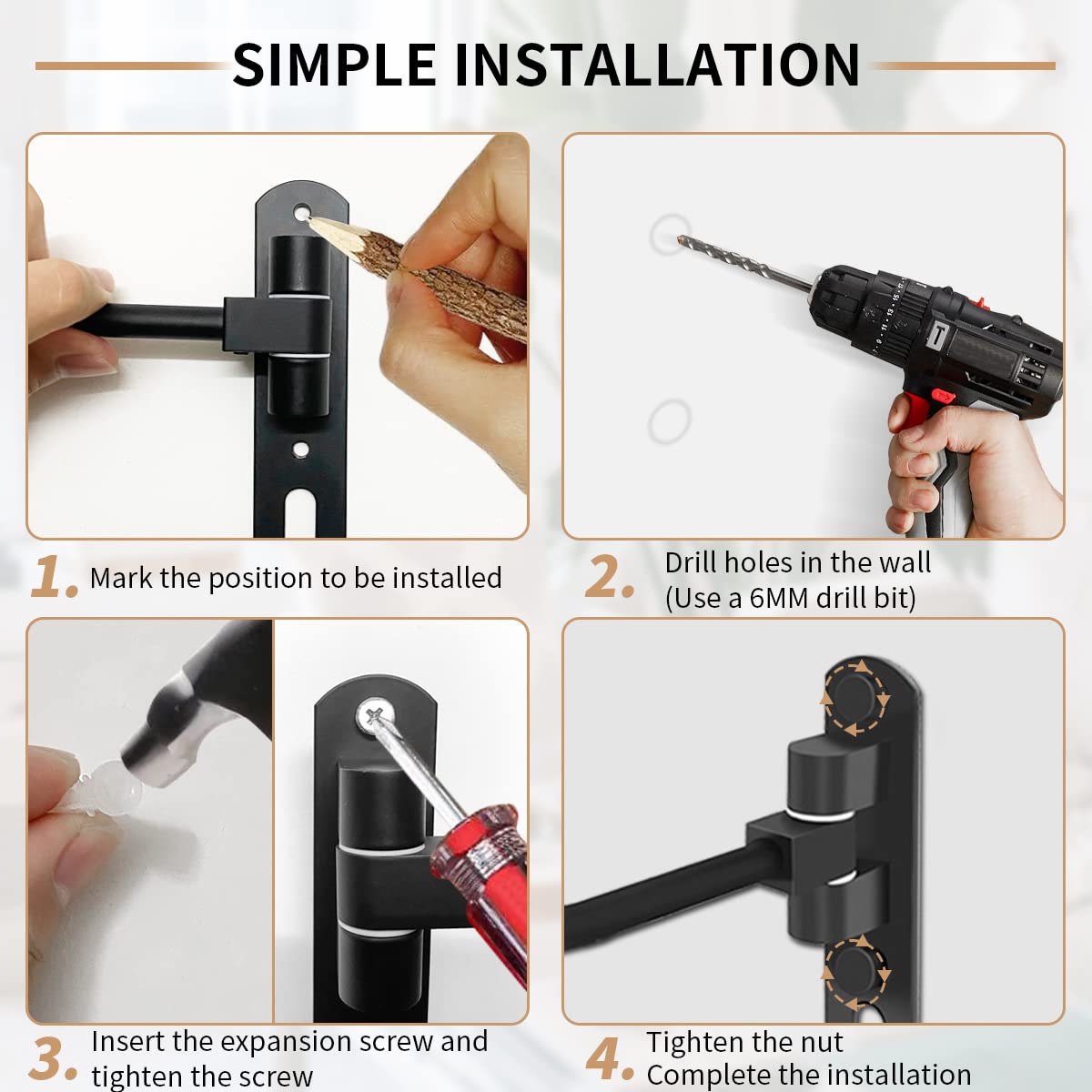 SIMPLE INSTALLATION

1. Mark the position to be installed

2. Drill holes in the wall
(Use a 6MM drill bit)

3. Insert the expansion screw and tighten the screw

4. Tighten the nut
Complete the installation