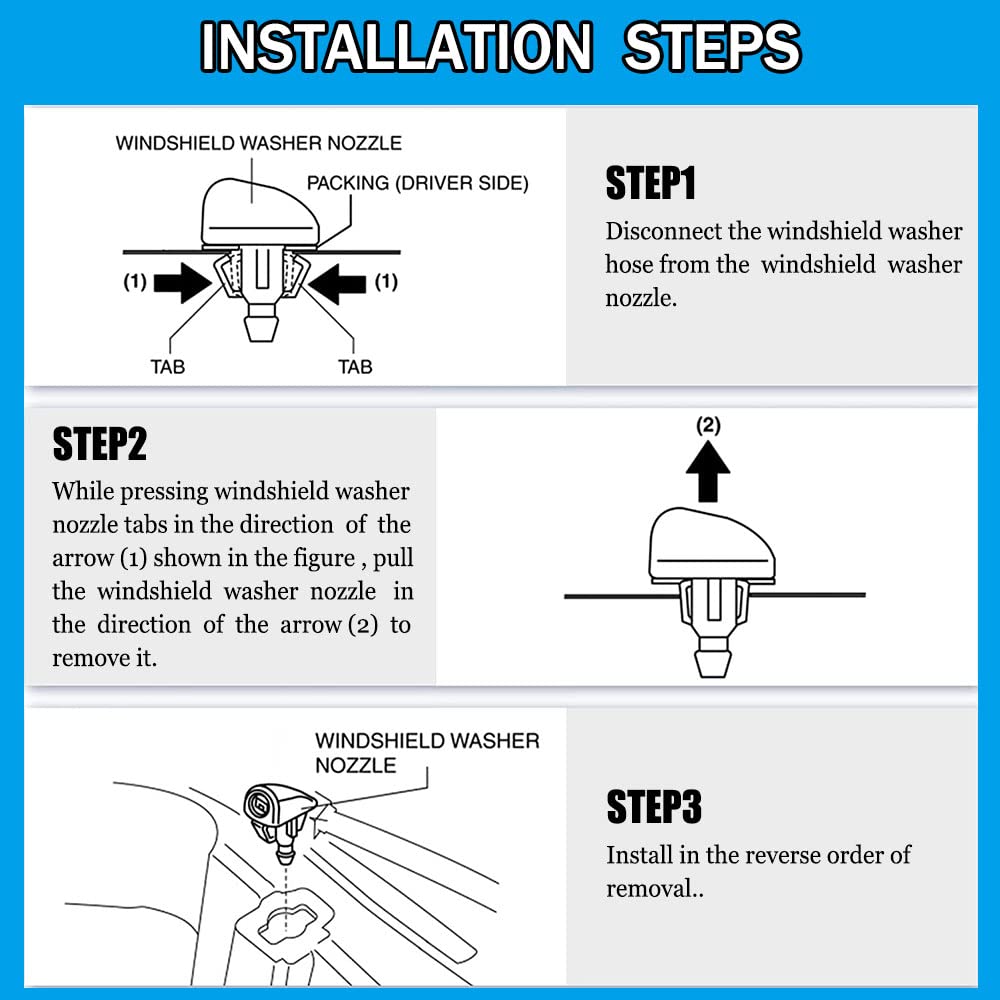 INSTALLATION STEPS

WINDSHIELD WASHER NOZZLE

PACKING (DRIVER SIDE)

(1)

(1)

TAB

TAB

STEP1

Disconnect the windshield washer hose from the windshield washer nozzle.

STEP2

While pressing windshield washer nozzle tabs in the direction of the arrow (1) shown in the figure , pull the windshield washer nozzle in the direction of the arrow (2) to remove it.

(2)

WINDSHIELD WASHER NOZZLE

STEP3

Install in the reverse order of removal..