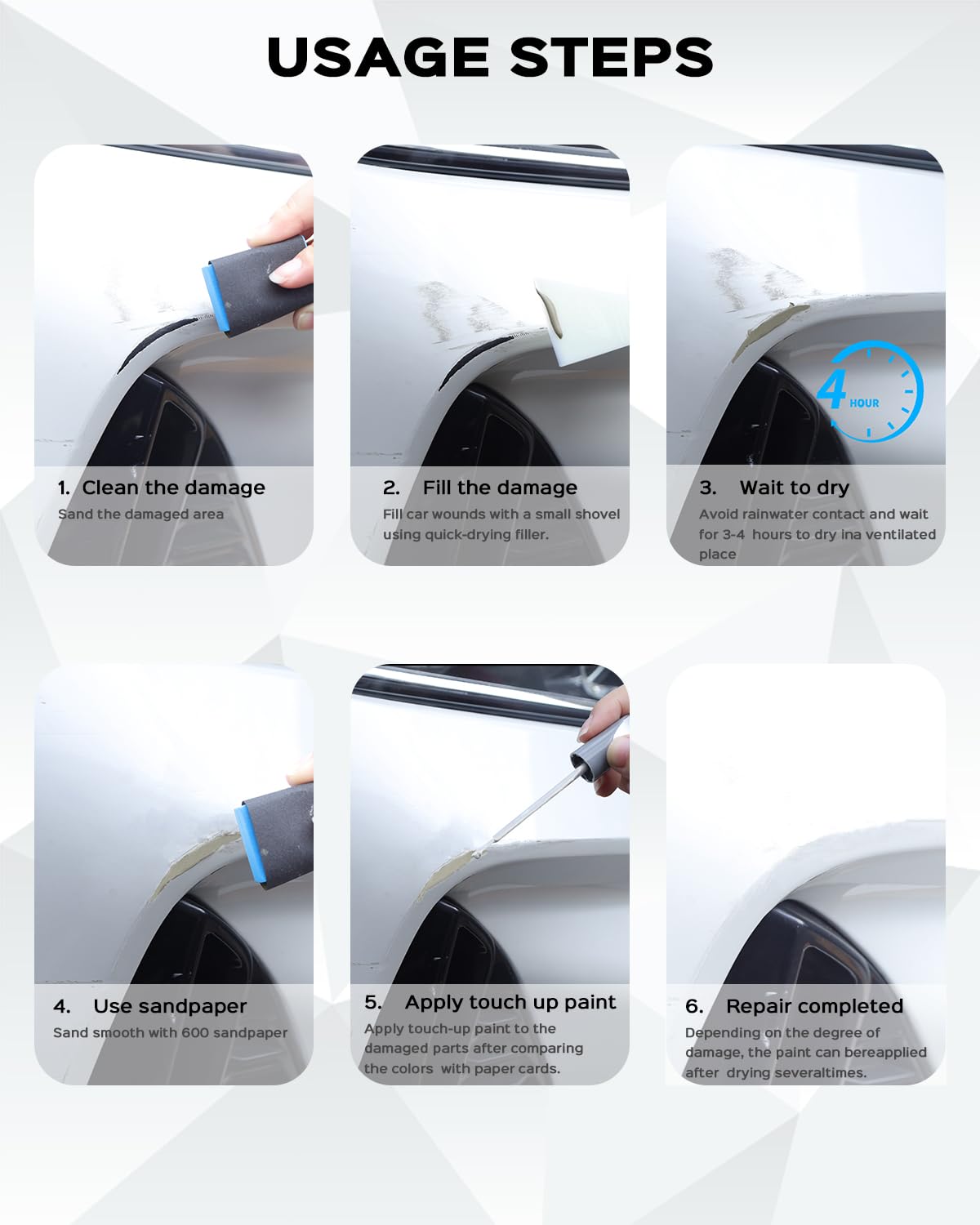 USAGE STEPS

1. Clean the damage
Sand the damaged area

2. Fill the damage
Fill car wounds with a small shovel using quick-drying filler.

4 HOUR

3. Wait to dry
Avoid rainwater contact and wait for 3-4 hours to dry ina ventilated place

4. Use sandpaper
Sand smooth with 600 sandpaper

5. Apply touch up paint
Apply touch-up paint to the damaged parts after comparing the colors with paper cards.

6. Repair completed
Depending on the degree of damage, the paint can bereapplied after drying severaltimes.