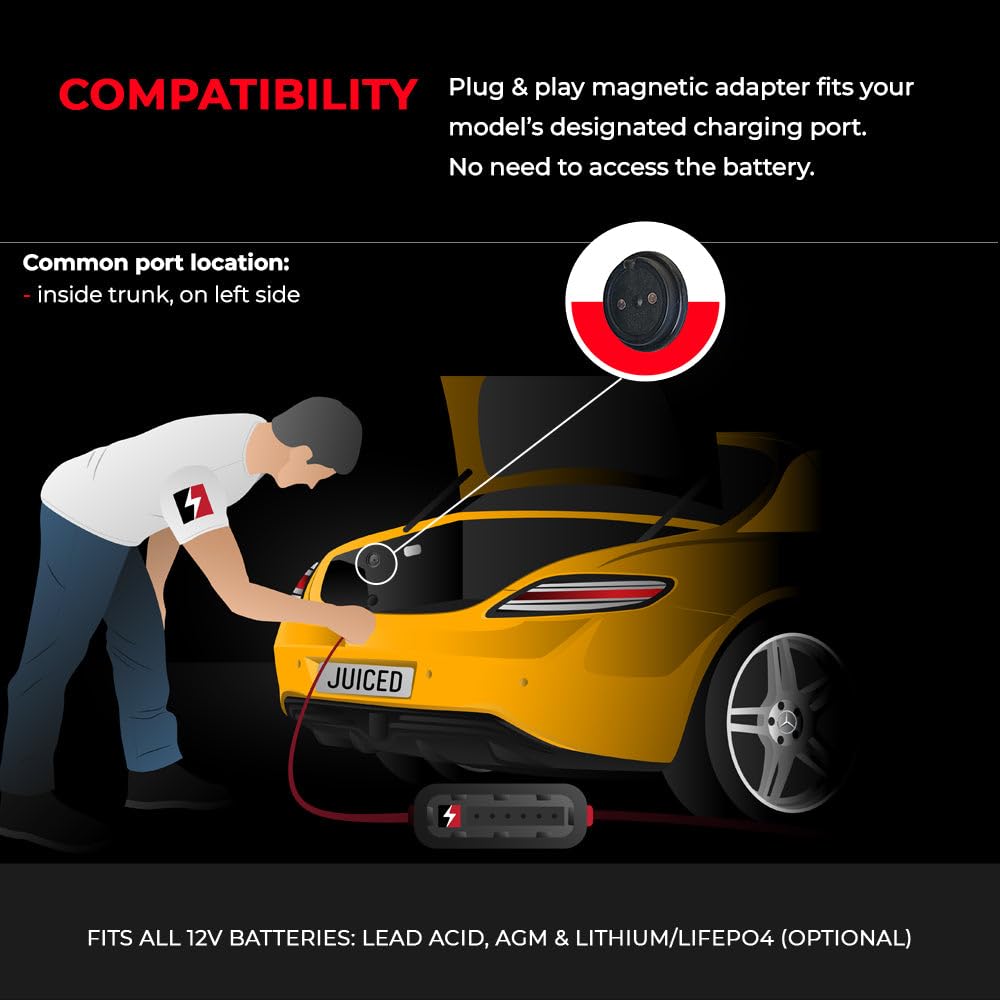 COMPATIBILITY

Plug & play magnetic adapter fits your model's designated charging port. No need to access the battery.

Common port location:
- inside trunk, on left side

JUICED

FITS ALL 12V BATTERIES: LEAD ACID, AGM & LITHIUM/LIFEPO4 (OPTIONAL)