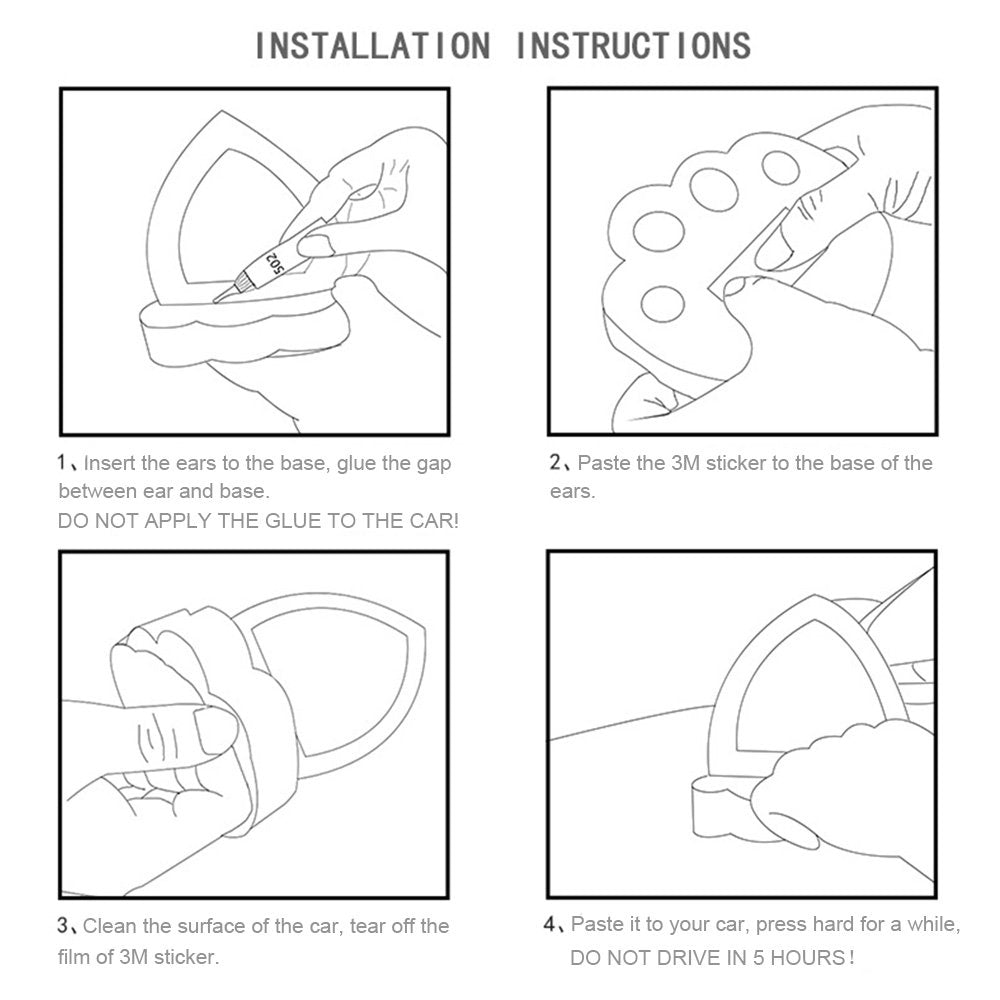 INSTALLATION INSTRUCTIONS

502

1、Insert the ears to the base, glue the gap between ear and base.
DO NOT APPLY THE GLUE TO THE CAR!

2、Paste the 3M sticker to the base of the ears.

3、Clean the surface of the car, tear off the film of 3M sticker.

4、Paste it to your car, press hard for a while,
DO NOT DRIVE IN 5 HOURS!