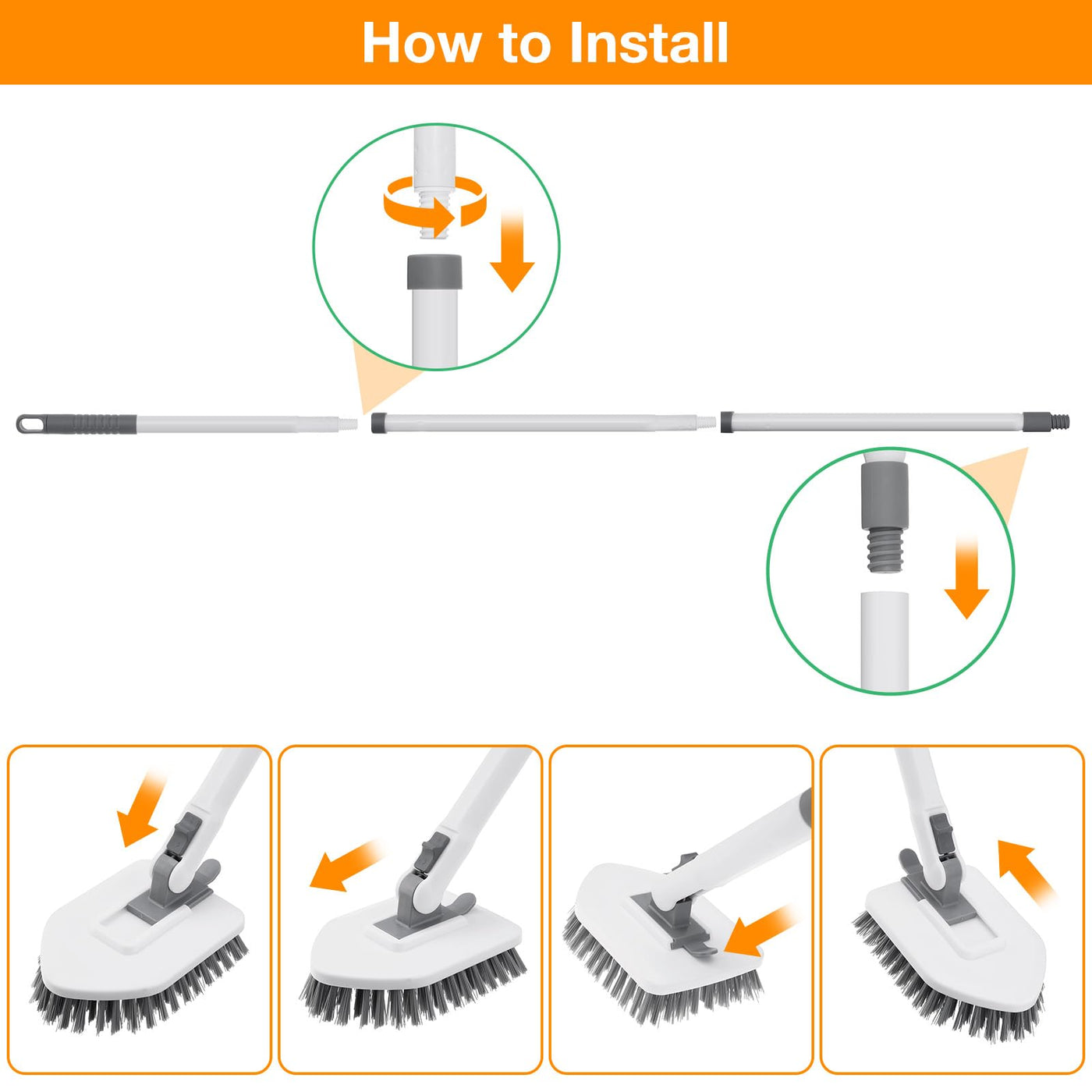 How to Install