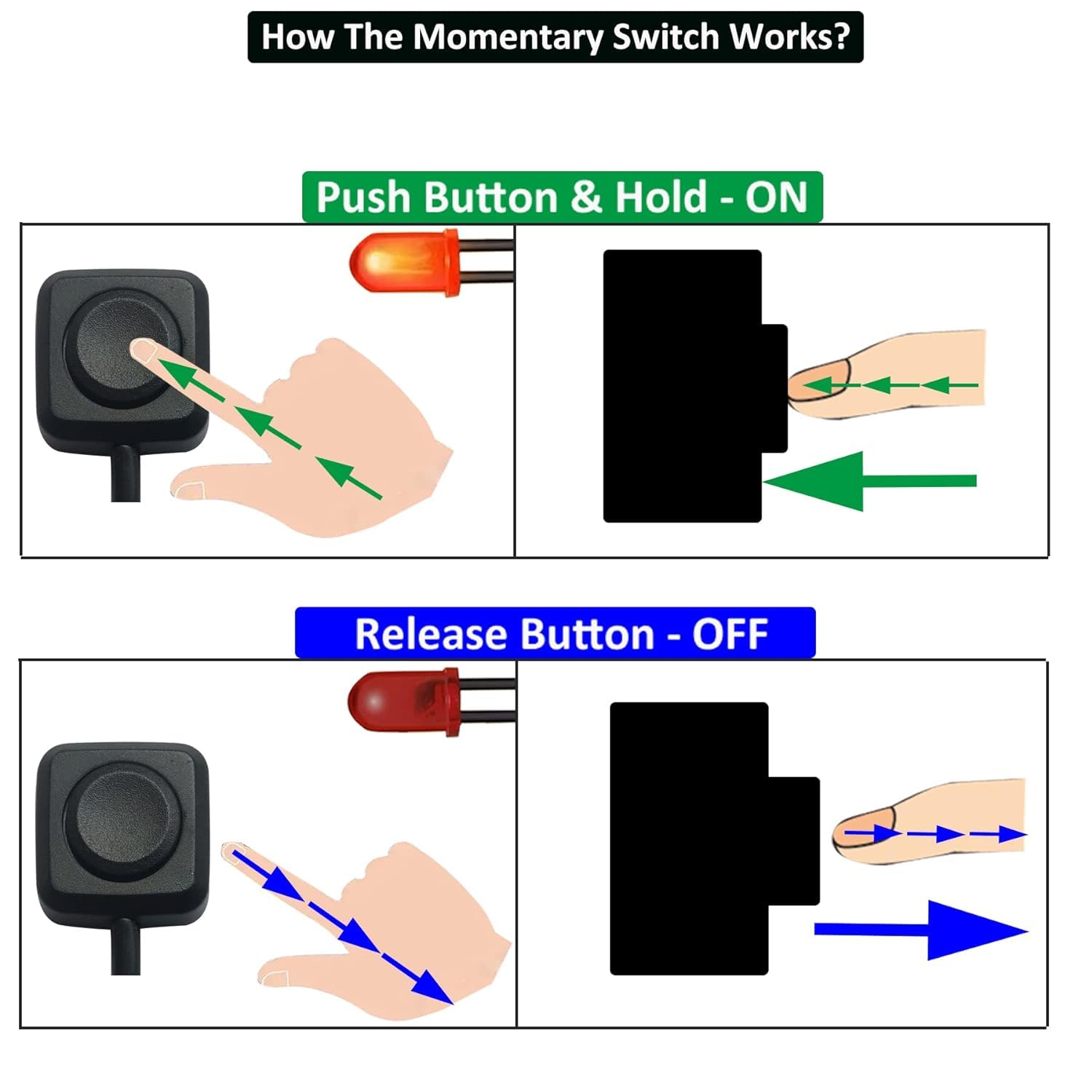 How The Momentary Switch Works?

Push Button & Hold - ON

Release Button - OFF