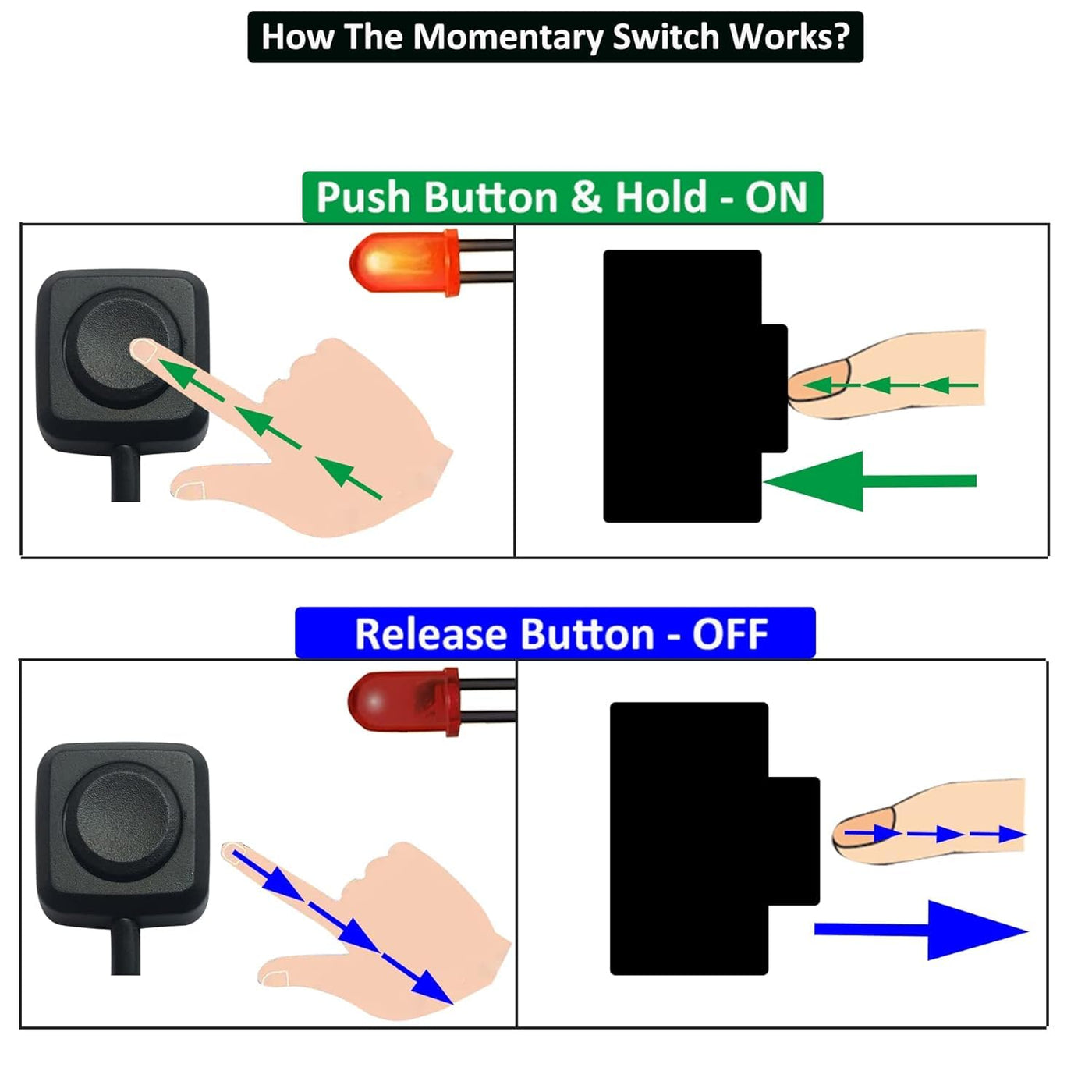 How The Momentary Switch Works?

Push Button & Hold - ON

Release Button - OFF