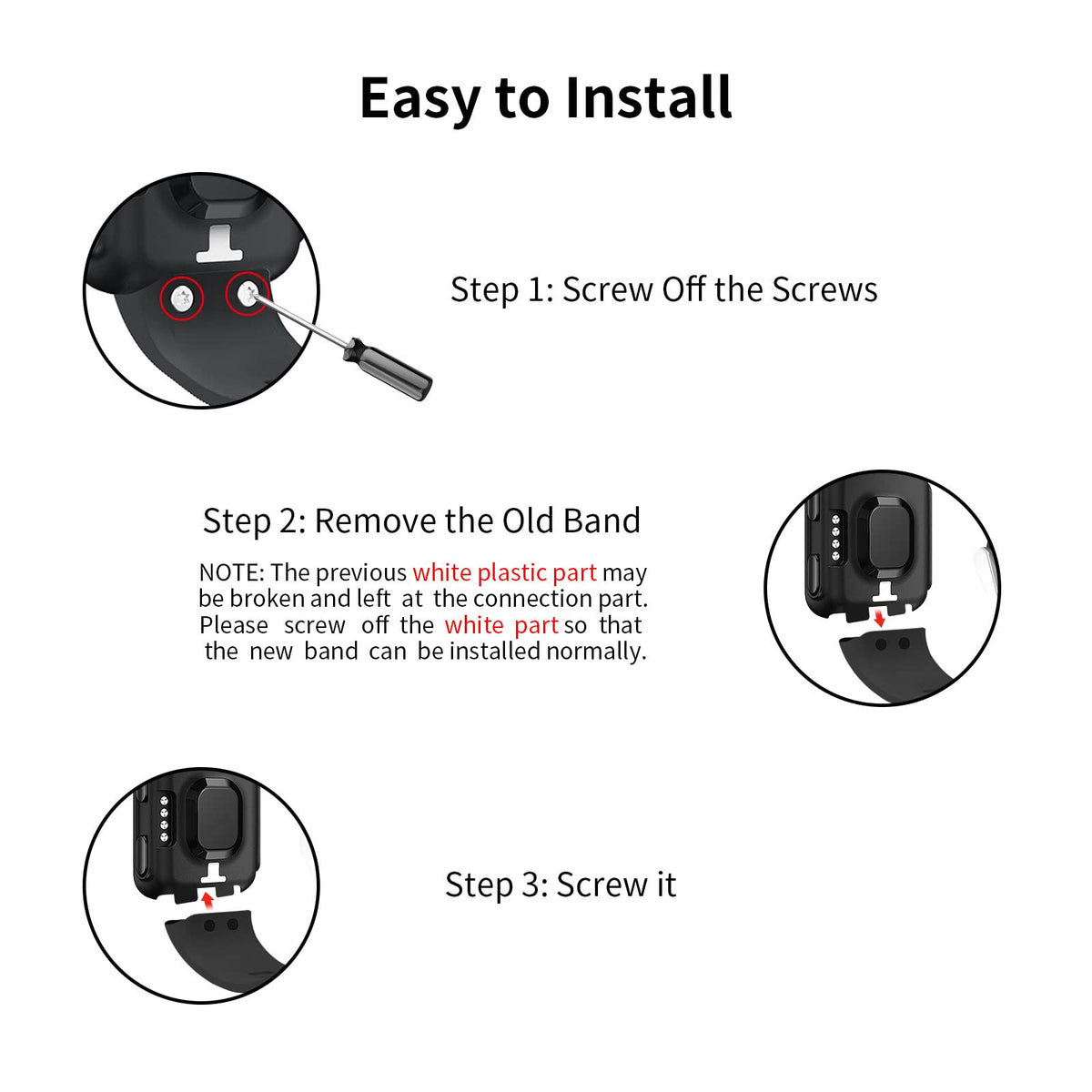 Easy to Install

Step 1: Screw Off the Screws

Step 2: Remove the Old Band

NOTE: The previous white plastic part may be broken and left at the connection part. Please screw off the white part so that the new band can be installed normally.

Step 3: Screw it