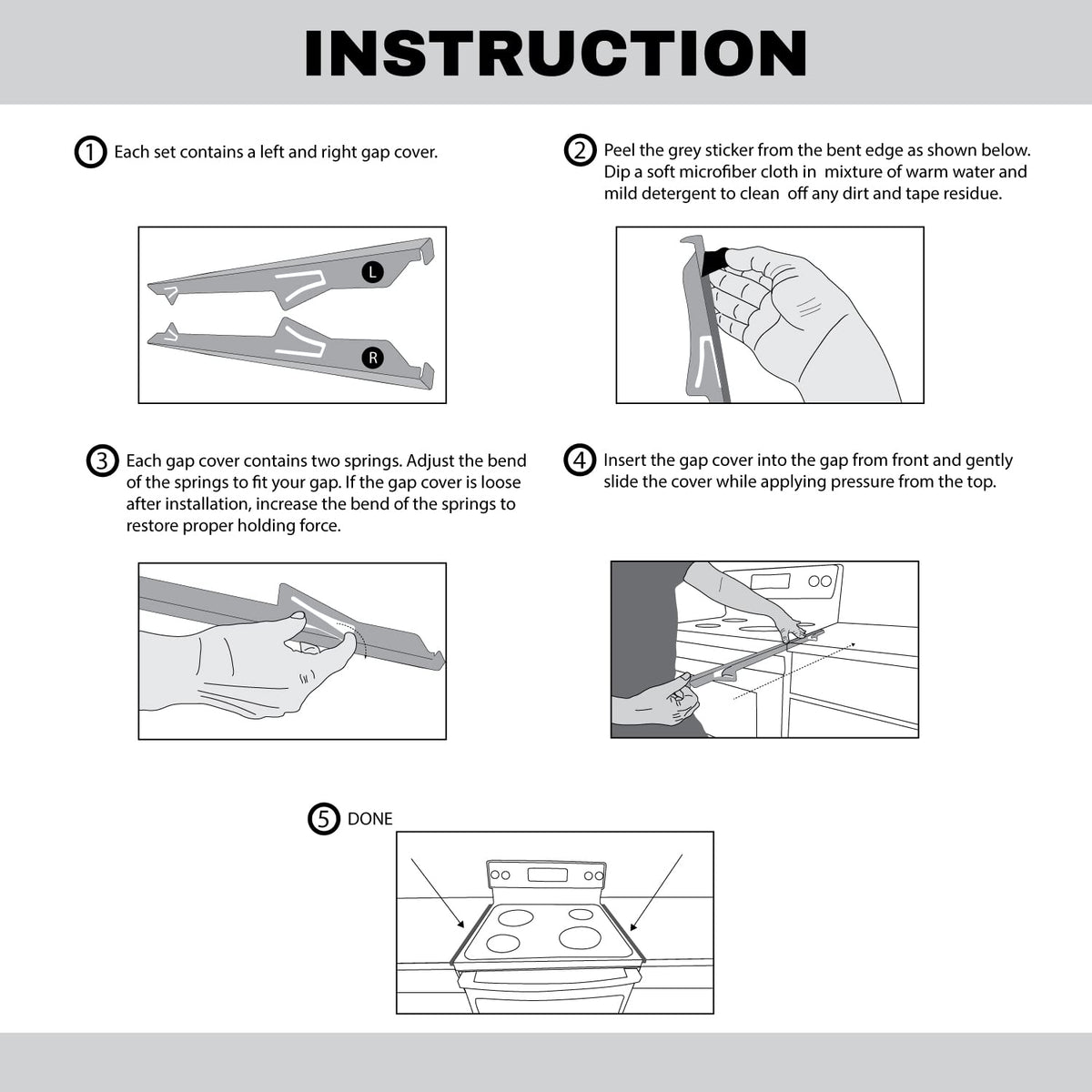 INSTRUCTION

1 Each set contains a left and right gap cover.

L

R

2 Peel the grey sticker from the bent edge as shown below. Dip a soft microfiber cloth in mixture of warm water and mild detergent to clean off any dirt and tape residue.

3 Each gap cover contains two springs. Adjust the bend of the springs to fit your gap. If the gap cover is loose after installation, increase the bend of the springs to restore proper holding force.

4 Insert the gap cover into the gap from front and gently slide the cover while applying pressure from the top.

5 DONE