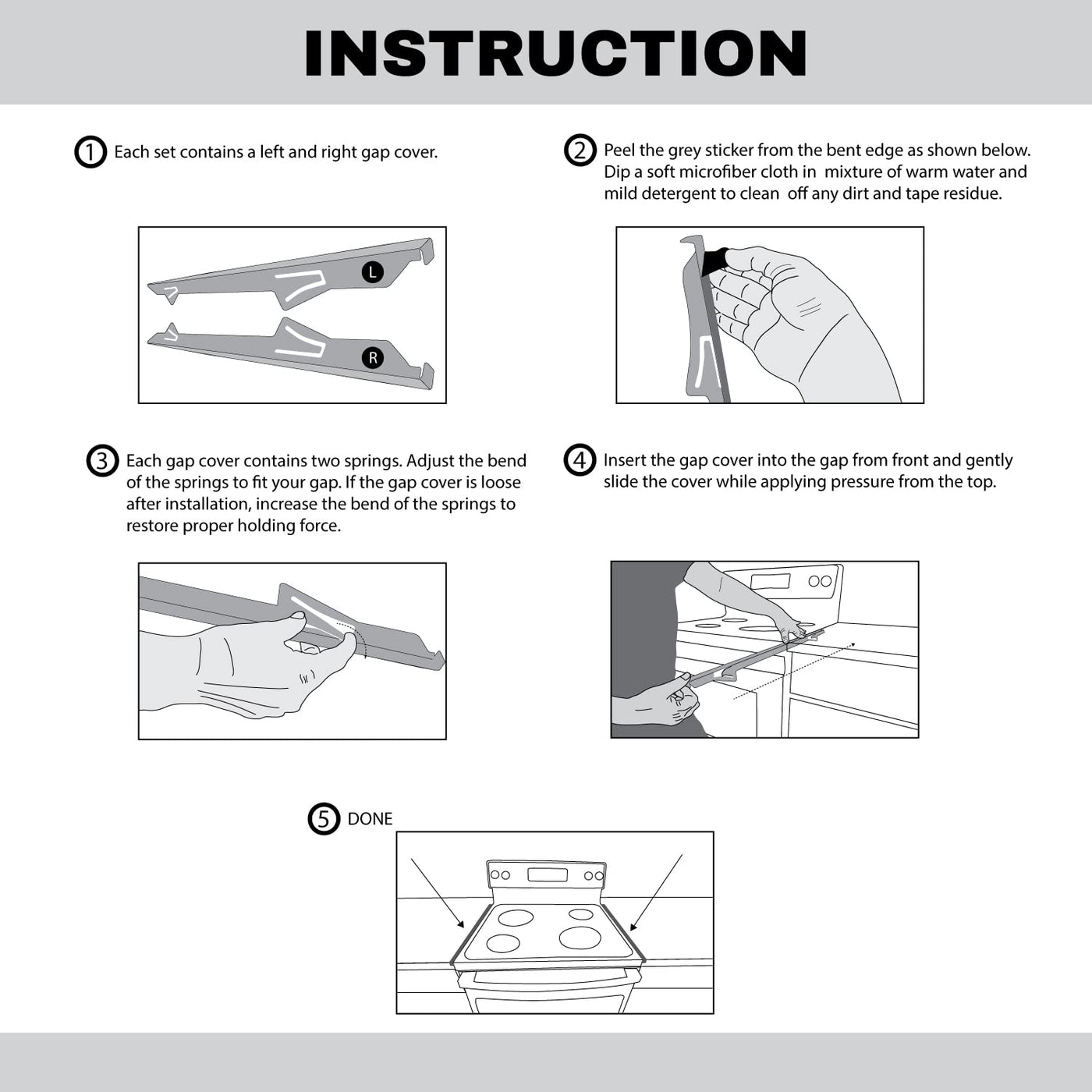 INSTRUCTION

1 Each set contains a left and right gap cover.

L

R

2 Peel the grey sticker from the bent edge as shown below. Dip a soft microfiber cloth in  mixture of warm water and mild detergent to clean  off any dirt and tape residue.

3 Each gap cover contains two springs. Adjust the bend of the springs to fit your gap. If the gap cover is loose after installation, increase the bend of the springs to restore proper holding force.

4 Insert the gap cover into the gap from front and gently slide the cover while applying pressure from the top.

5 DONE