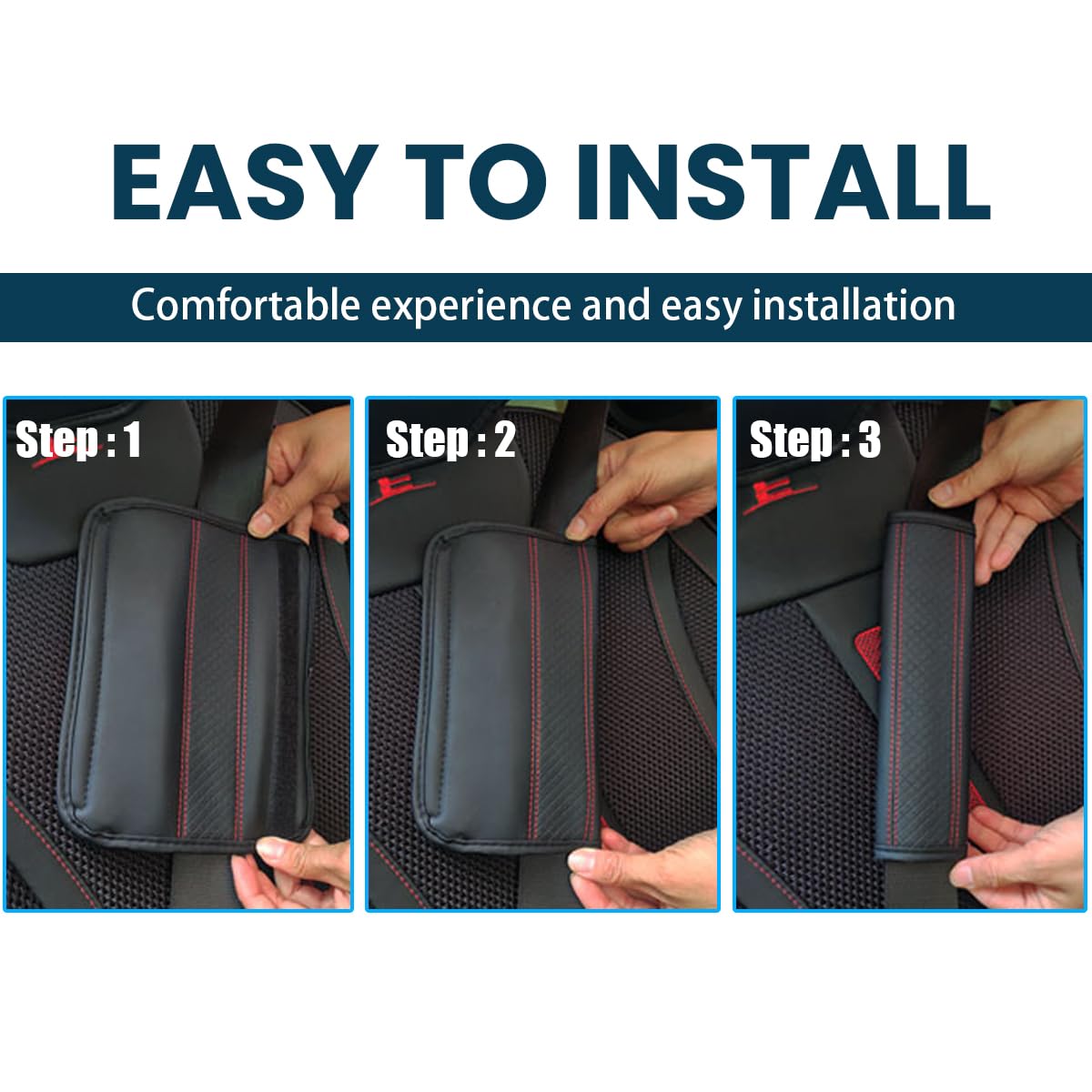 EASY TO INSTALL

Comfortable experience and easy installation

Step : 1

Step : 2

Step : 3