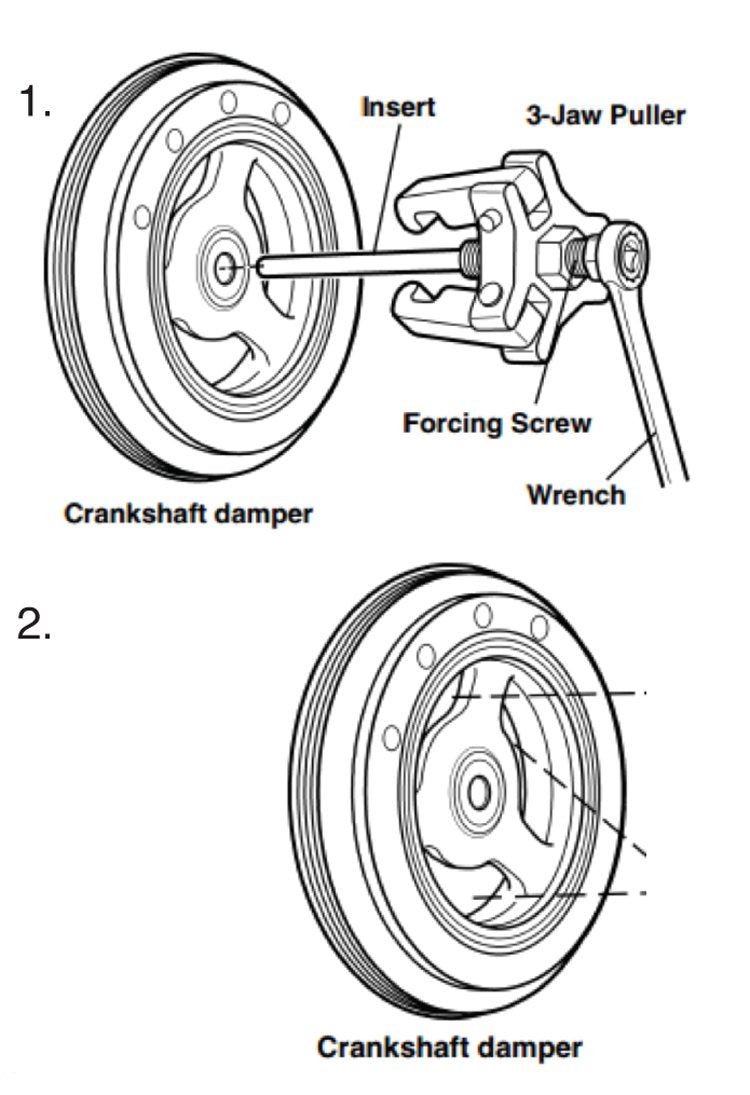 1.

Insert

3-Jaw Puller

Forcing Screw

Wrench

Crankshaft damper

2.

Crankshaft damper