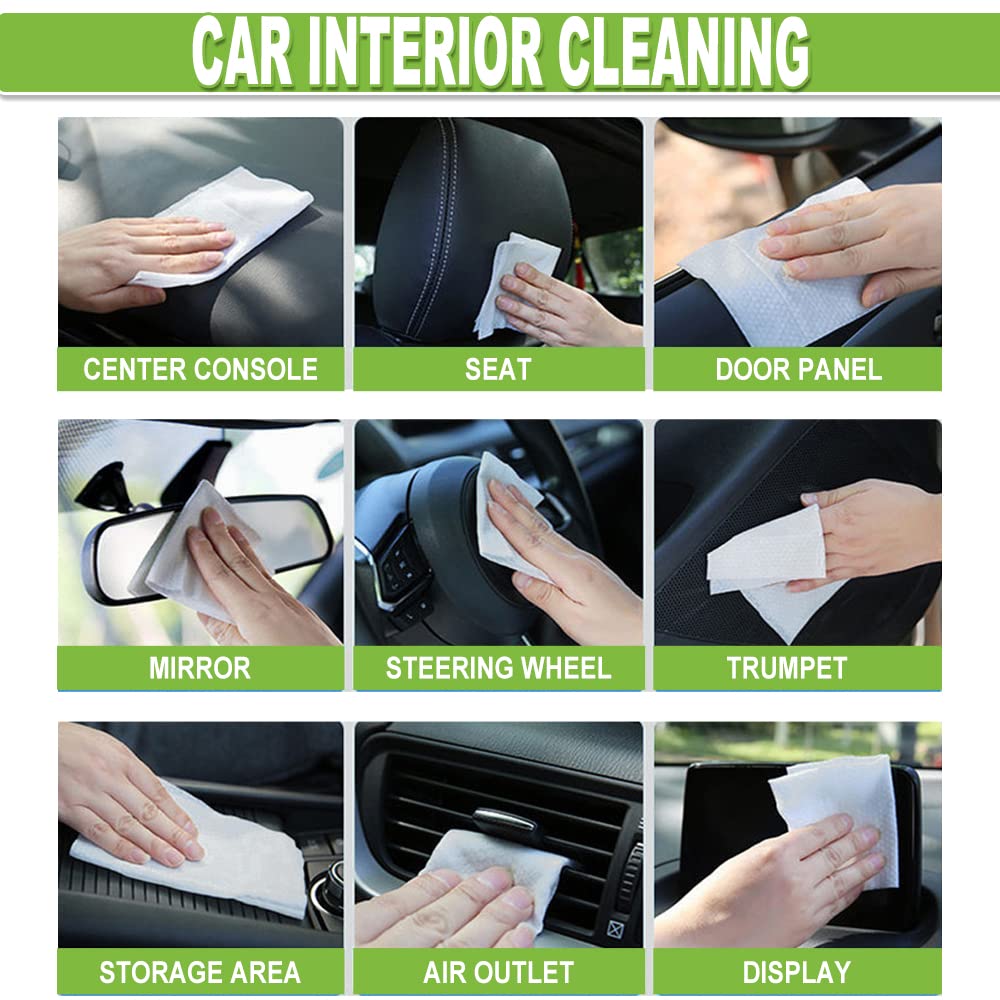 CAR INTERIOR CLEANING

CENTER CONSOLE

SEAT

DOOR PANEL

MIRROR

STEERING WHEEL

TRUMPET

STORAGE AREA

AIR OUTLET

DISPLAY