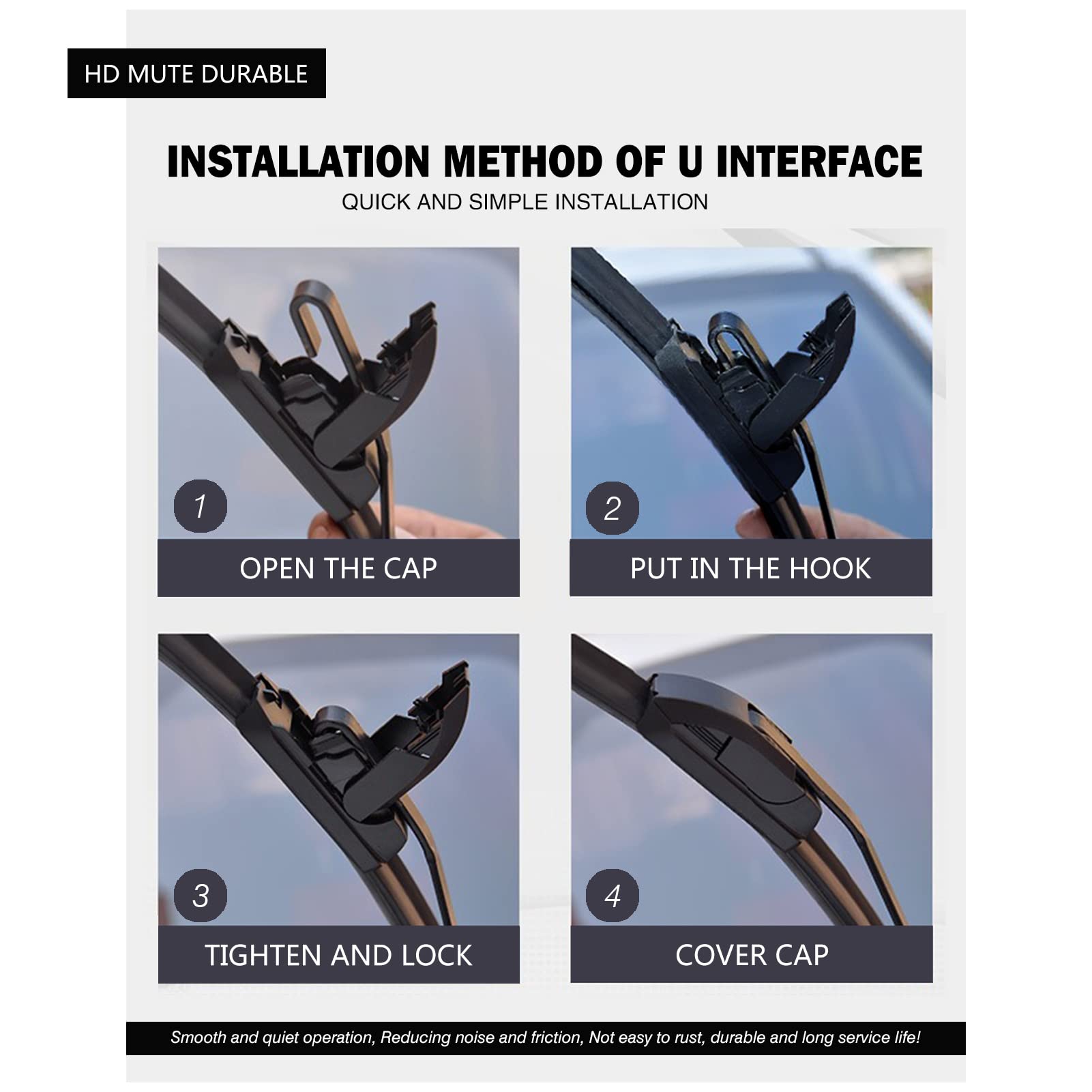 HD MUTE DURABLE

INSTALLATION METHOD OF U INTERFACE

QUICK AND SIMPLE INSTALLATION

1
OPEN THE CAP

2
PUT IN THE HOOK

3
TIGHTEN AND LOCK

4
COVER CAP

Smooth and quiet operation, Reducing noise and friction, Not easy to rust, durable and long service life!