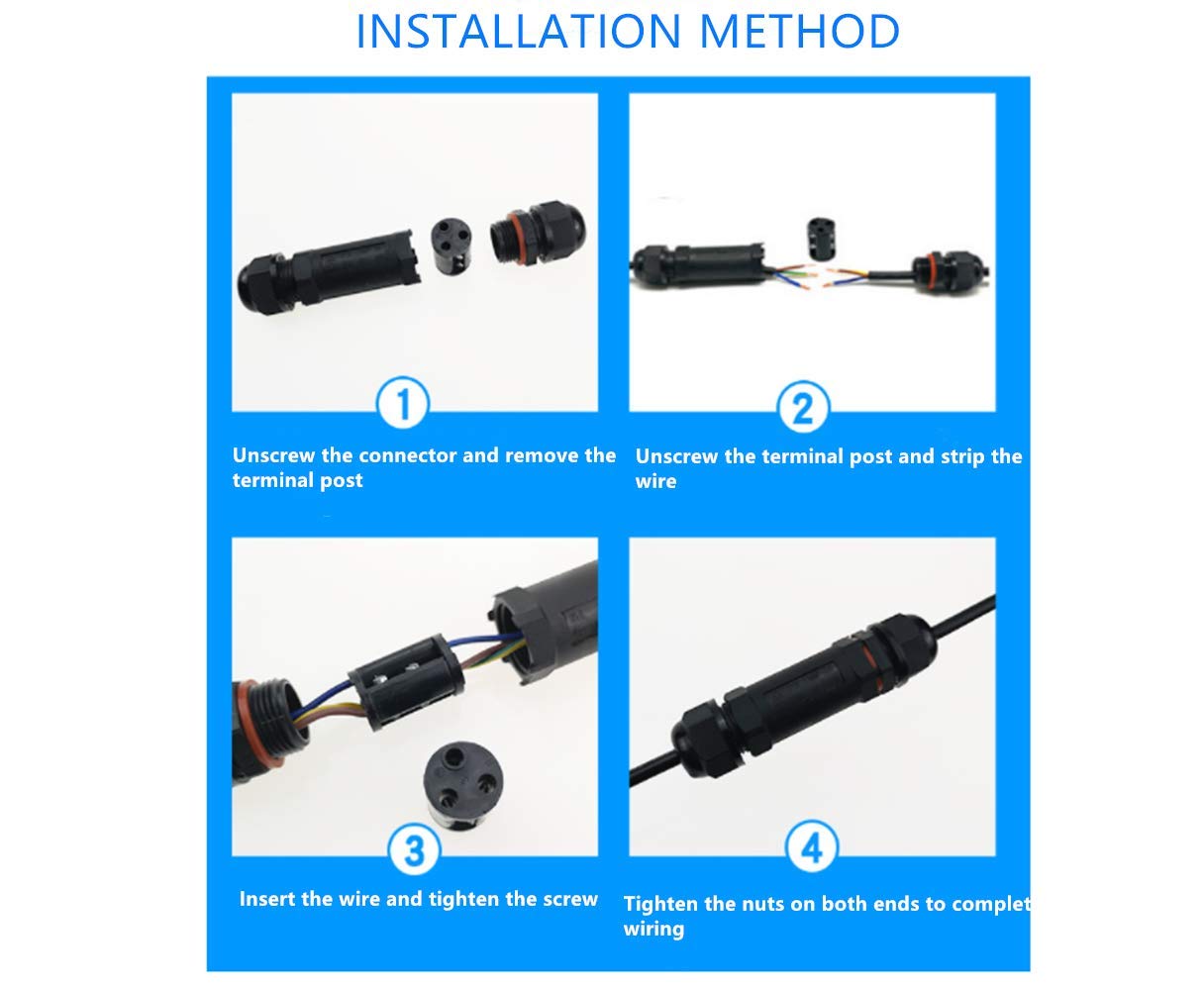 INSTALLATION METHOD

1

Unscrew the connector and remove the terminal post

2

Unscrew the terminal post and strip the wire

3

Insert the wire and tighten the screw

4

Tighten the nuts on both ends to complet wiring