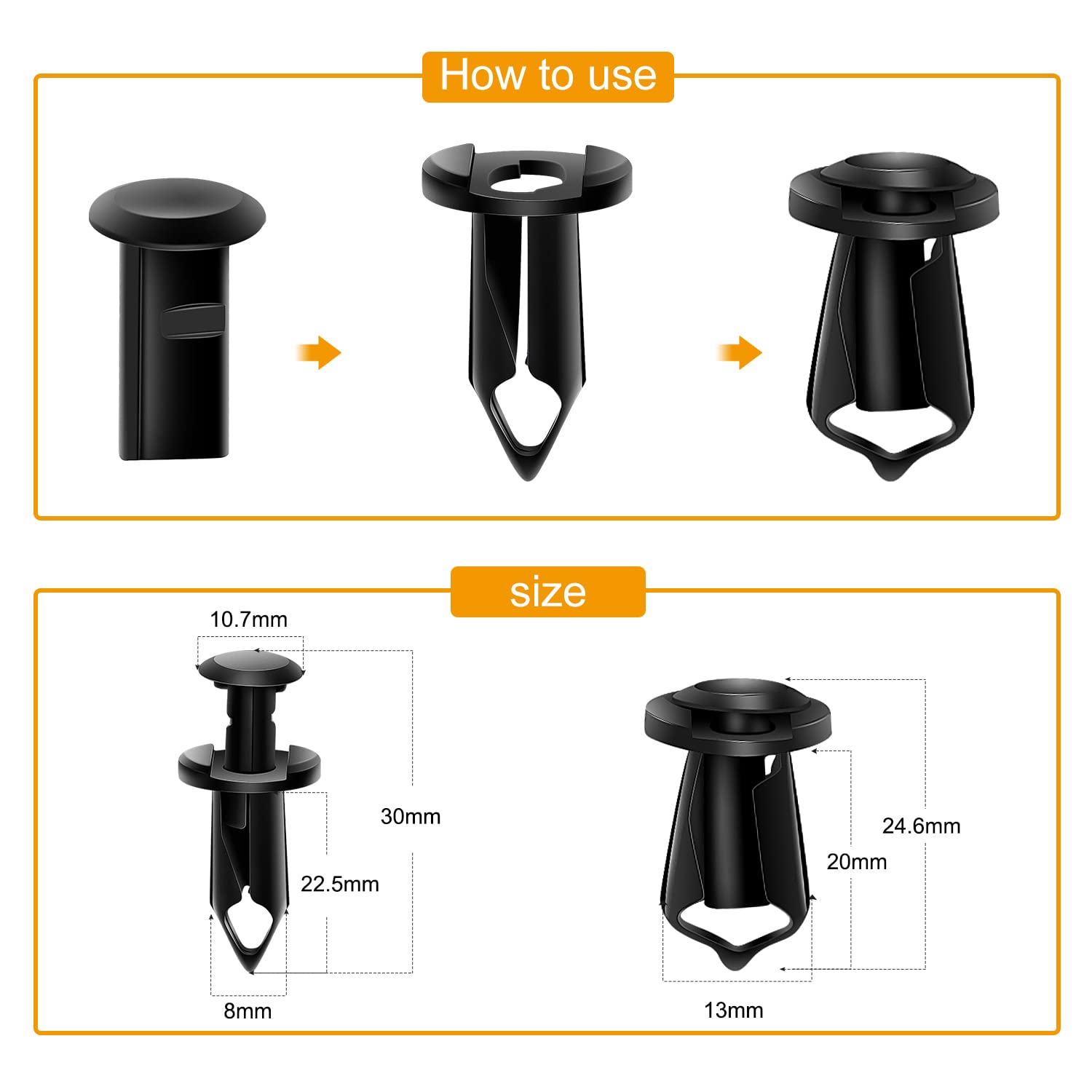 How to use

size

10.7mm

30mm

22.5mm

8mm

24.6mm

20mm

13mm