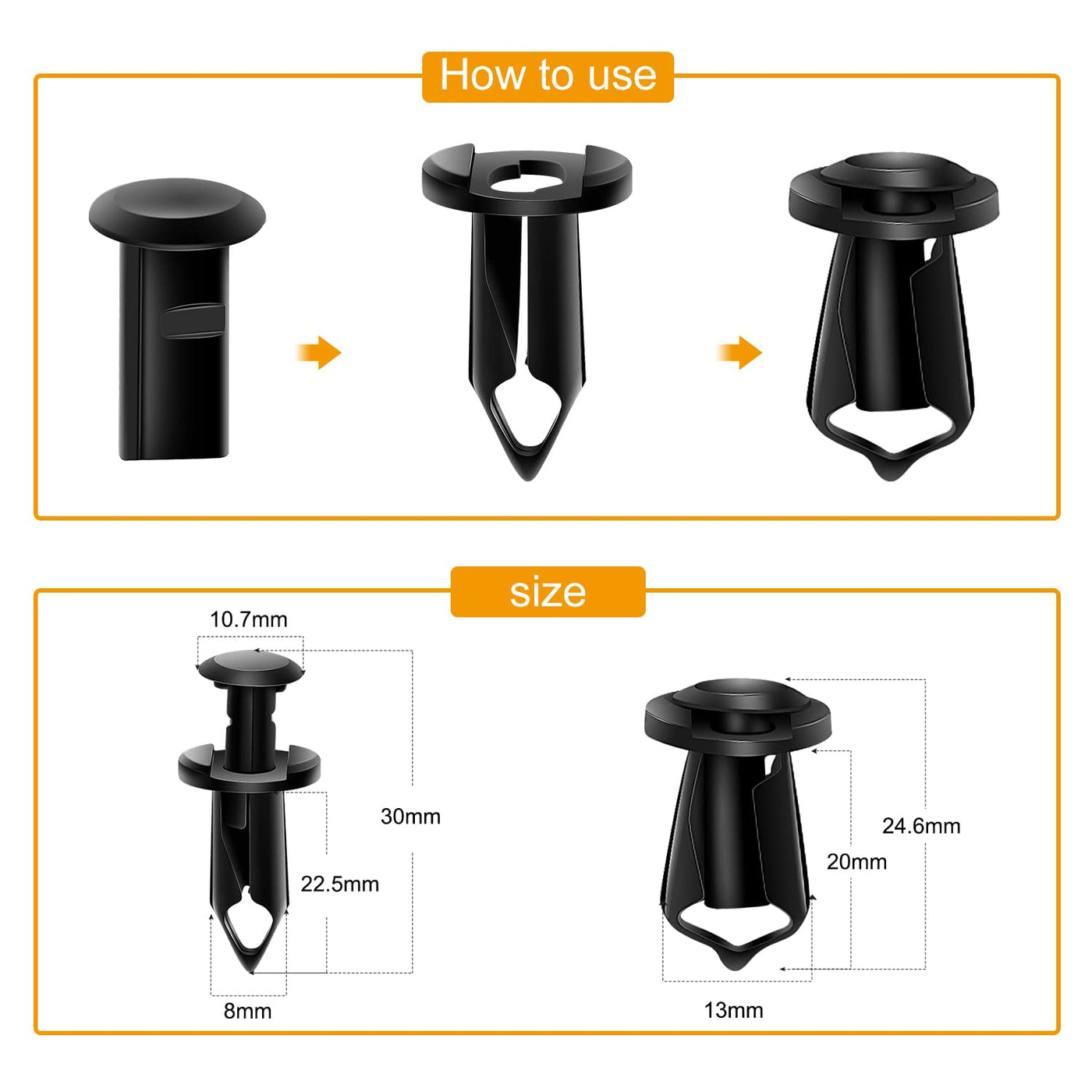 How to use

size

10.7mm

30mm

22.5mm

8mm

24.6mm

20mm

13mm