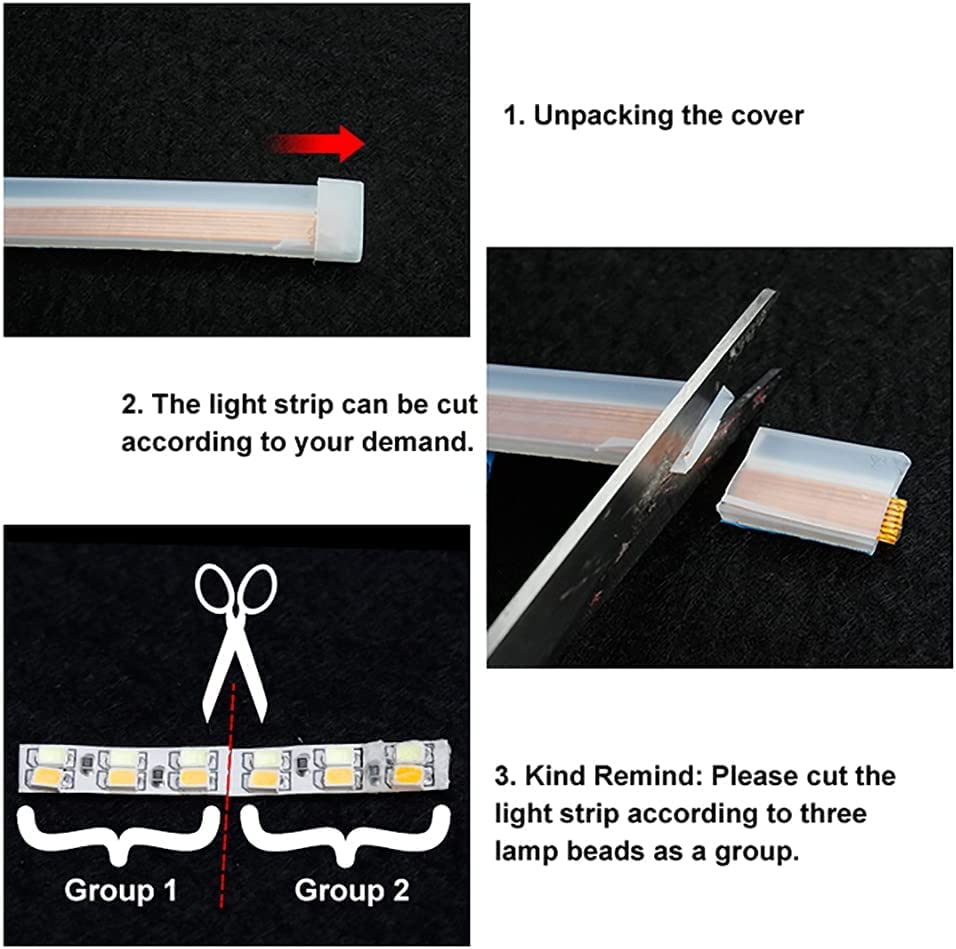 1. Unpacking the cover

2. The light strip can be cut according to your demand.

Group 1

Group 2

3. Kind Remind: Please cut the light strip according to three lamp beads as a group.