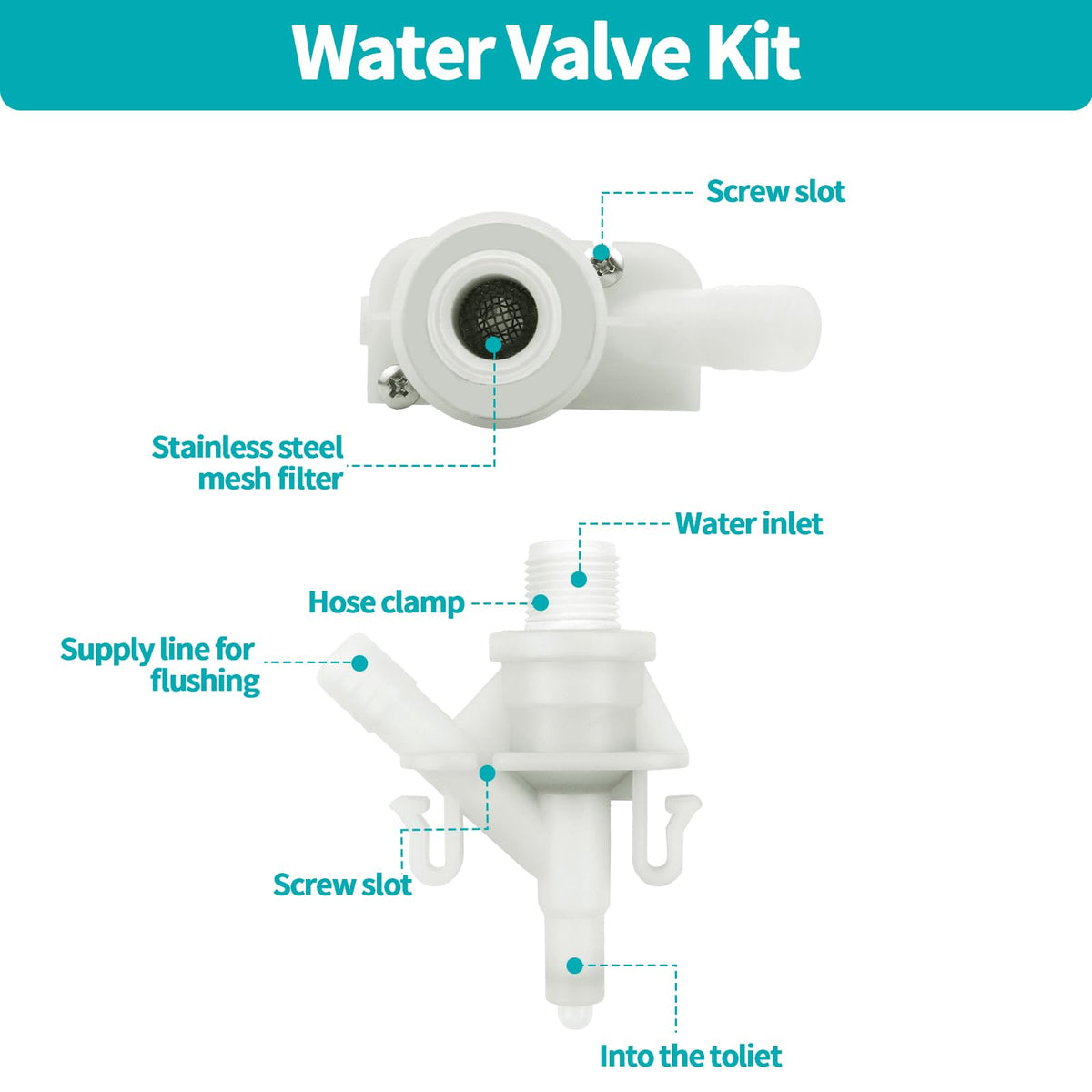 Water Valve Kit

Screw slot

Stainless steel mesh filter

Water inlet

Hose clamp

Supply line for flushing

Screw slot

Into the toliet