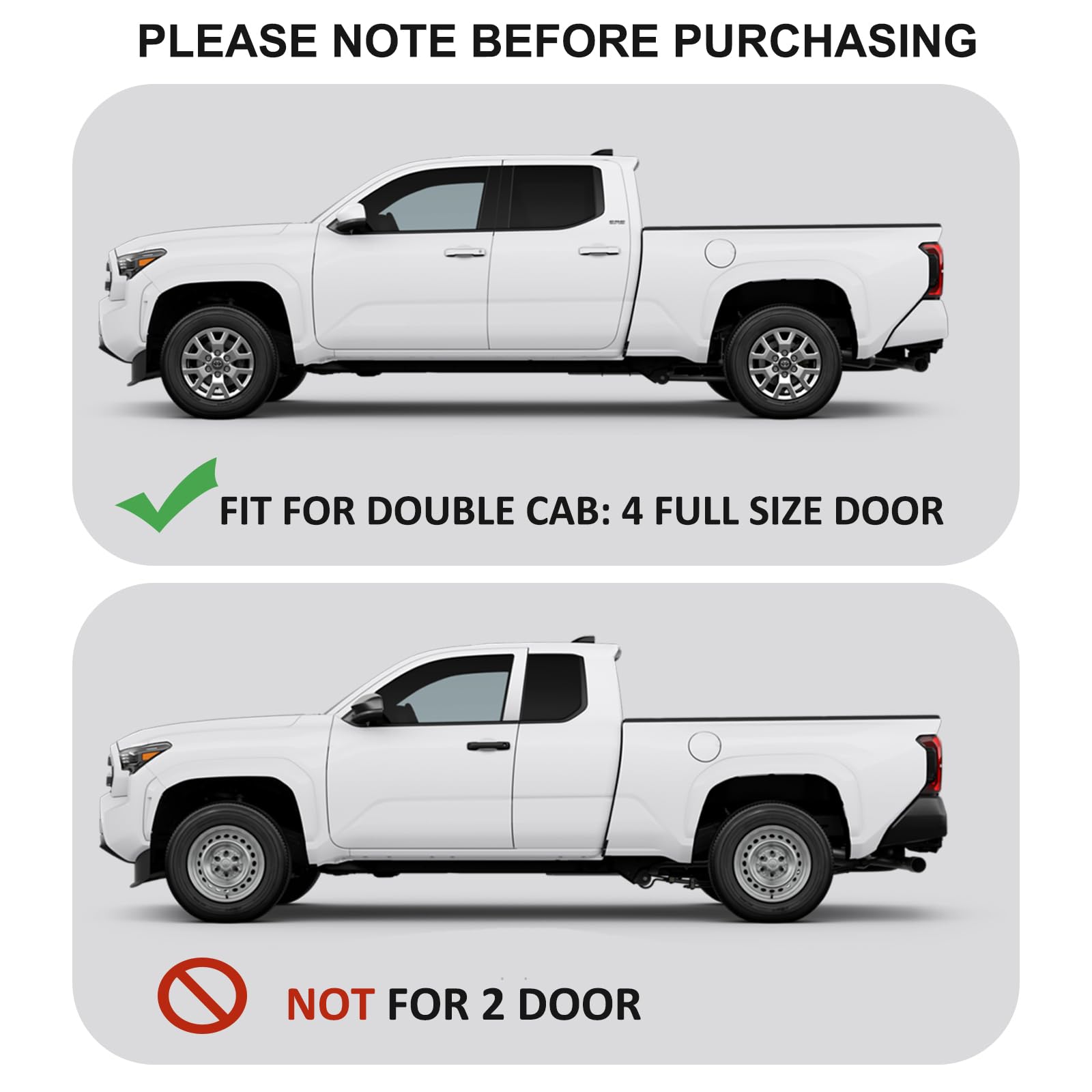 PLEASE NOTE BEFORE PURCHASING

FIT FOR DOUBLE CAB: 4 FULL SIZE DOOR

NOT FOR 2 DOOR