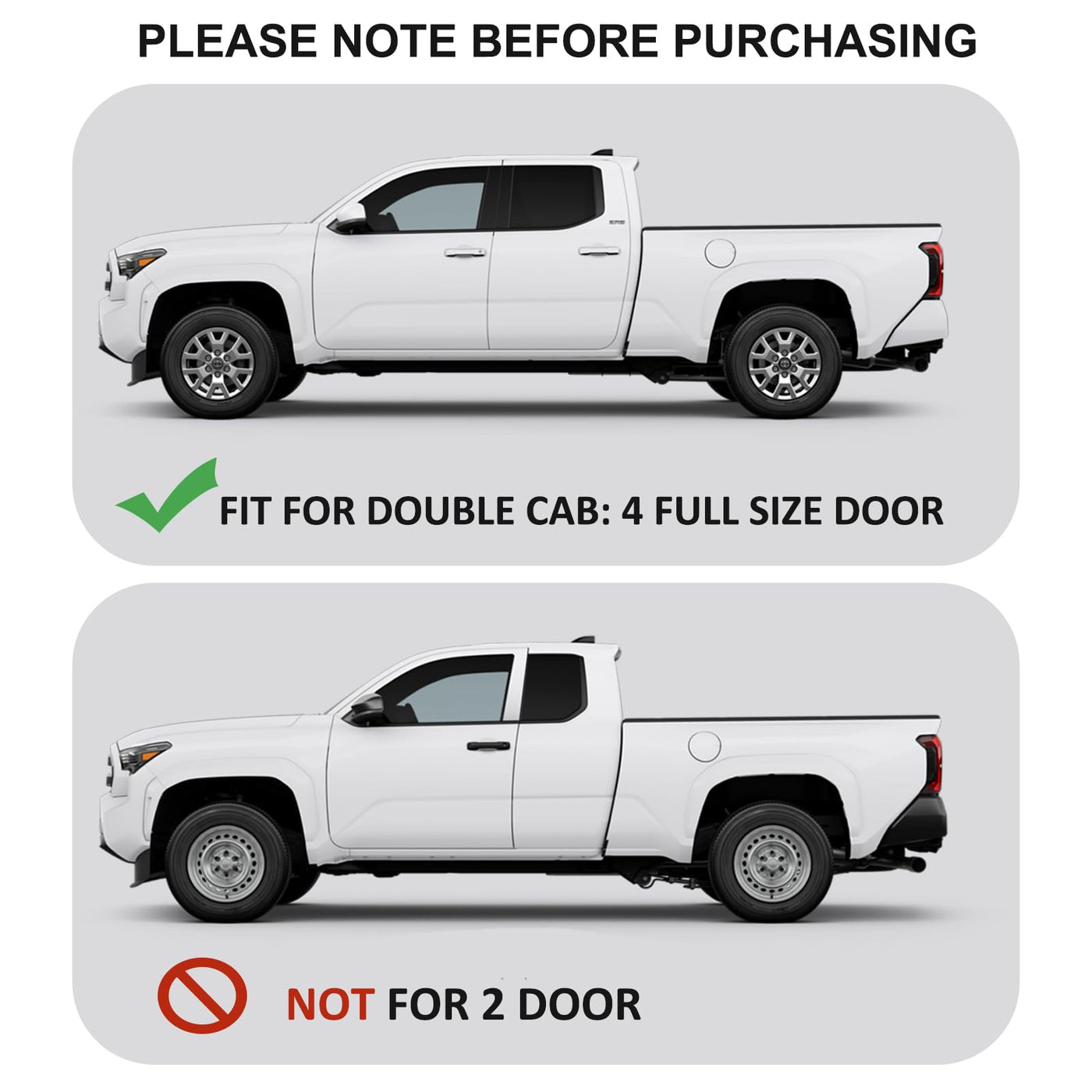 PLEASE NOTE BEFORE PURCHASING

FIT FOR DOUBLE CAB: 4 FULL SIZE DOOR

NOT FOR 2 DOOR