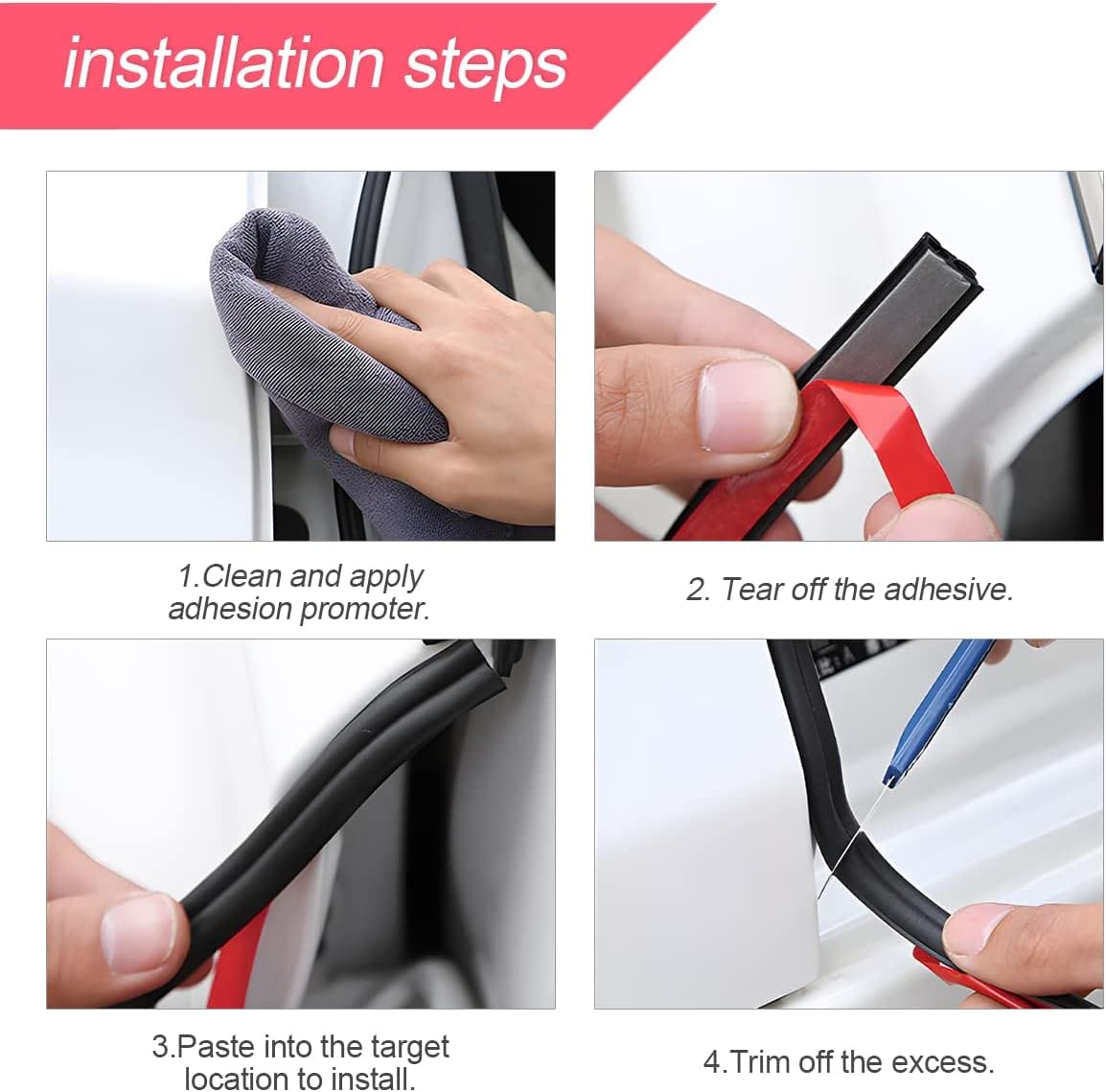 installation steps

1.Clean and apply adhesion promoter.

2. Tear off the adhesive.

3.Paste into the target location to install.

4.Trim off the excess.