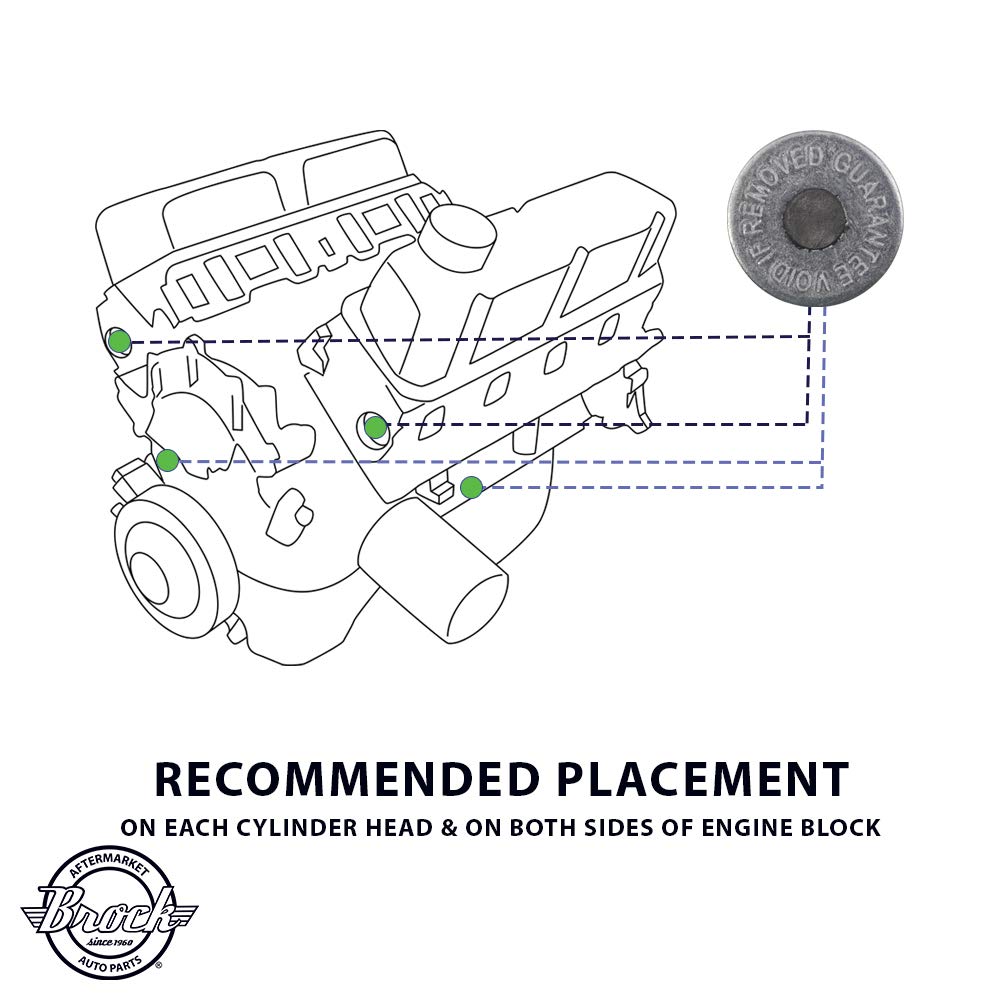 GUARANTEE VOID IF REMOVED

RECOMMENDED PLACEMENT

ON EACH CYLINDER HEAD & ON BOTH SIDES OF ENGINE BLOCK

AFTERMARKET
Brock
since 1960
AUTO PARTS