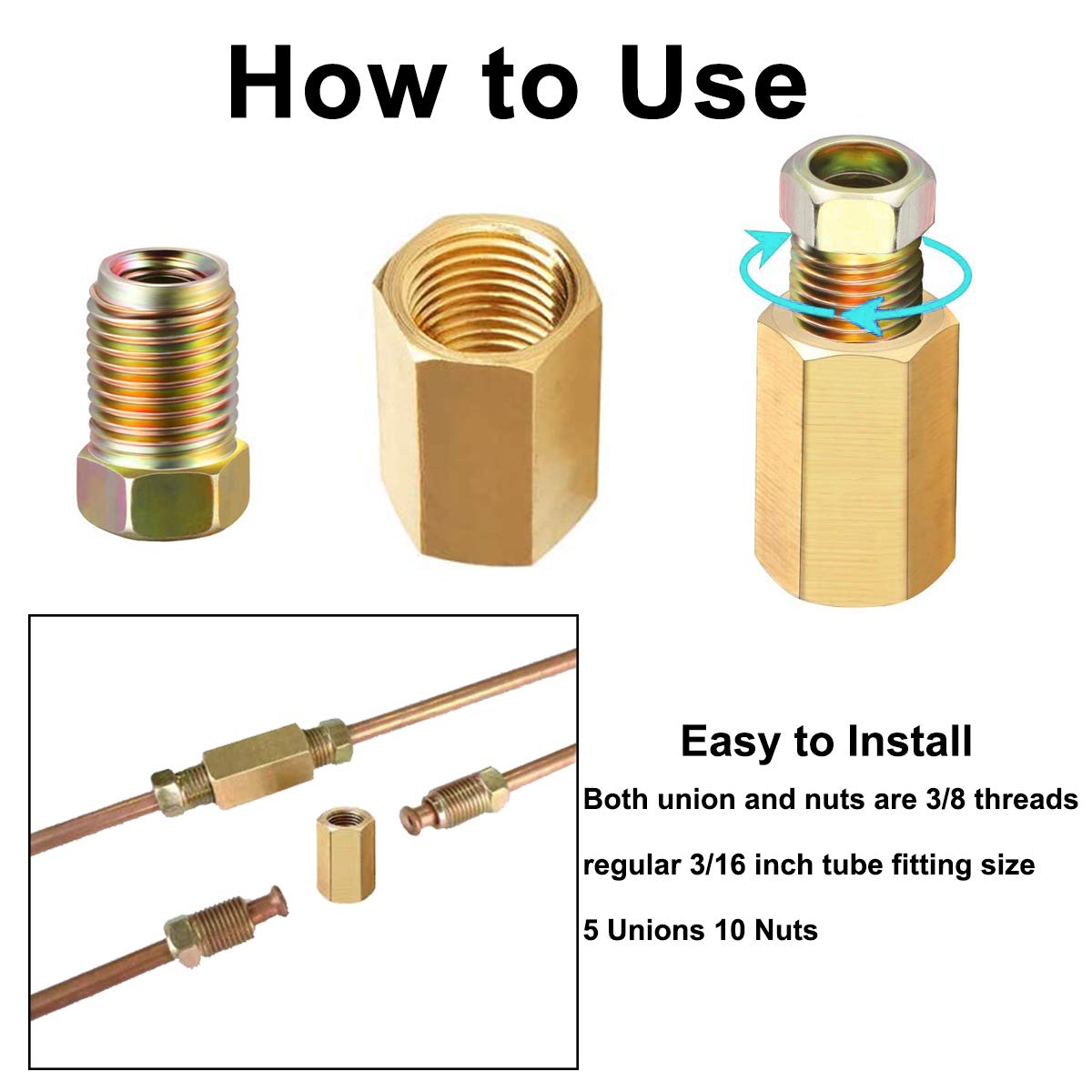 How to Use

Easy to Install

Both union and nuts are 3/8 threads

regular 3/16 inch tube fitting size

5 Unions 10 Nuts