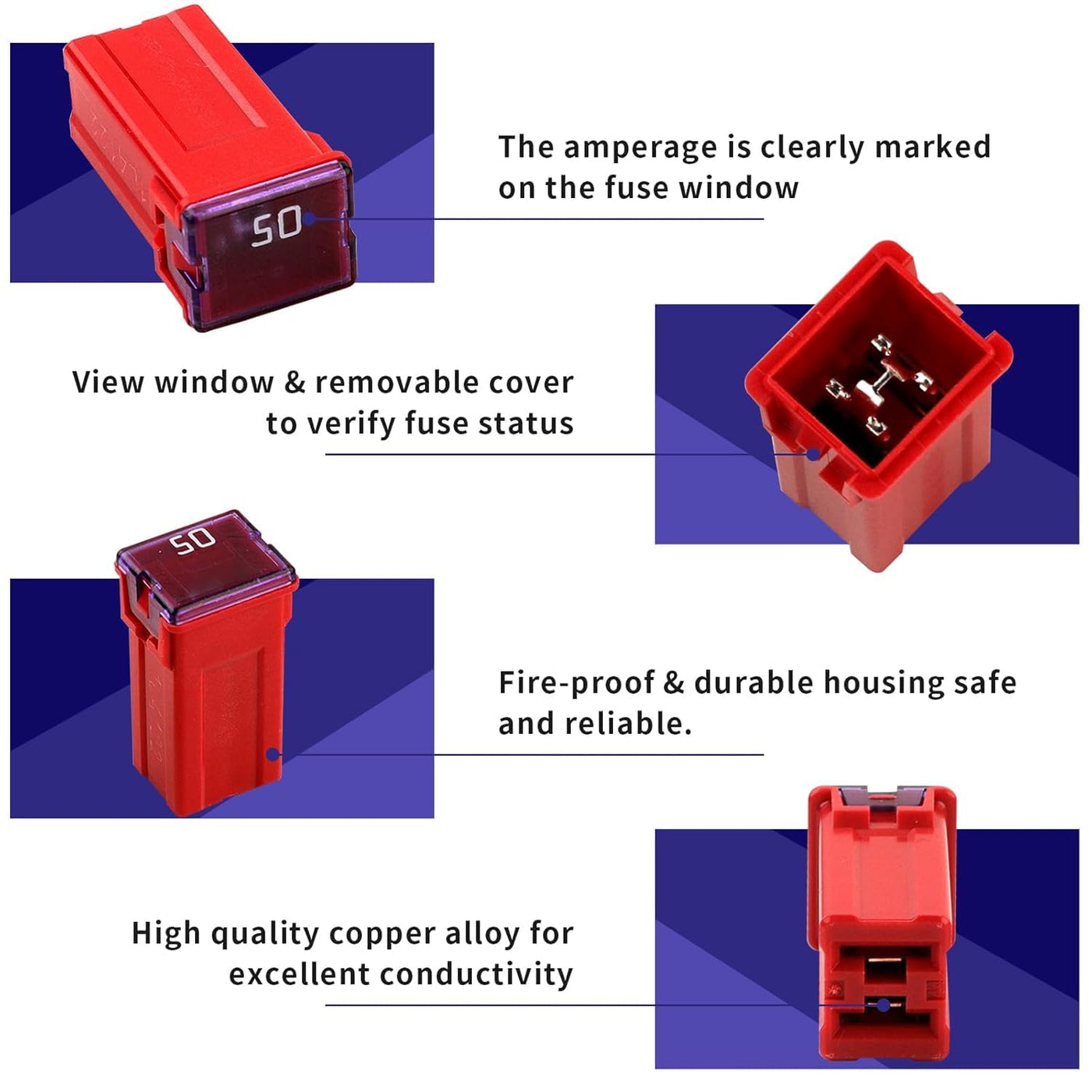 50

The amperage is clearly marked on the fuse window

View window & removable cover to verify fuse status

50

Fire-proof & durable housing safe and reliable.

High quality copper alloy for excellent conductivity