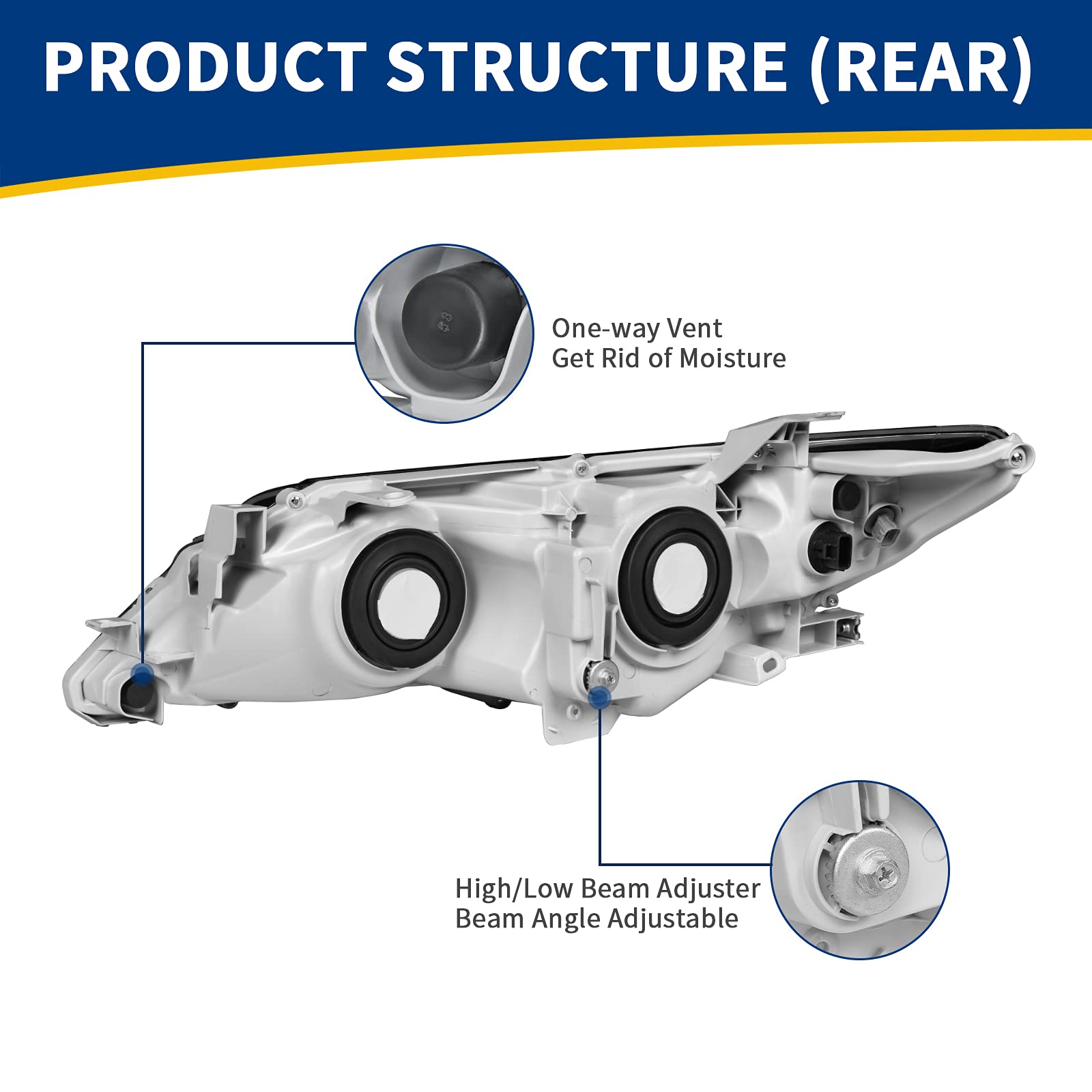 PRODUCT STRUCTURE (REAR)

One-way Vent
Get Rid of Moisture

High/Low Beam Adjuster
Beam Angle Adjustable