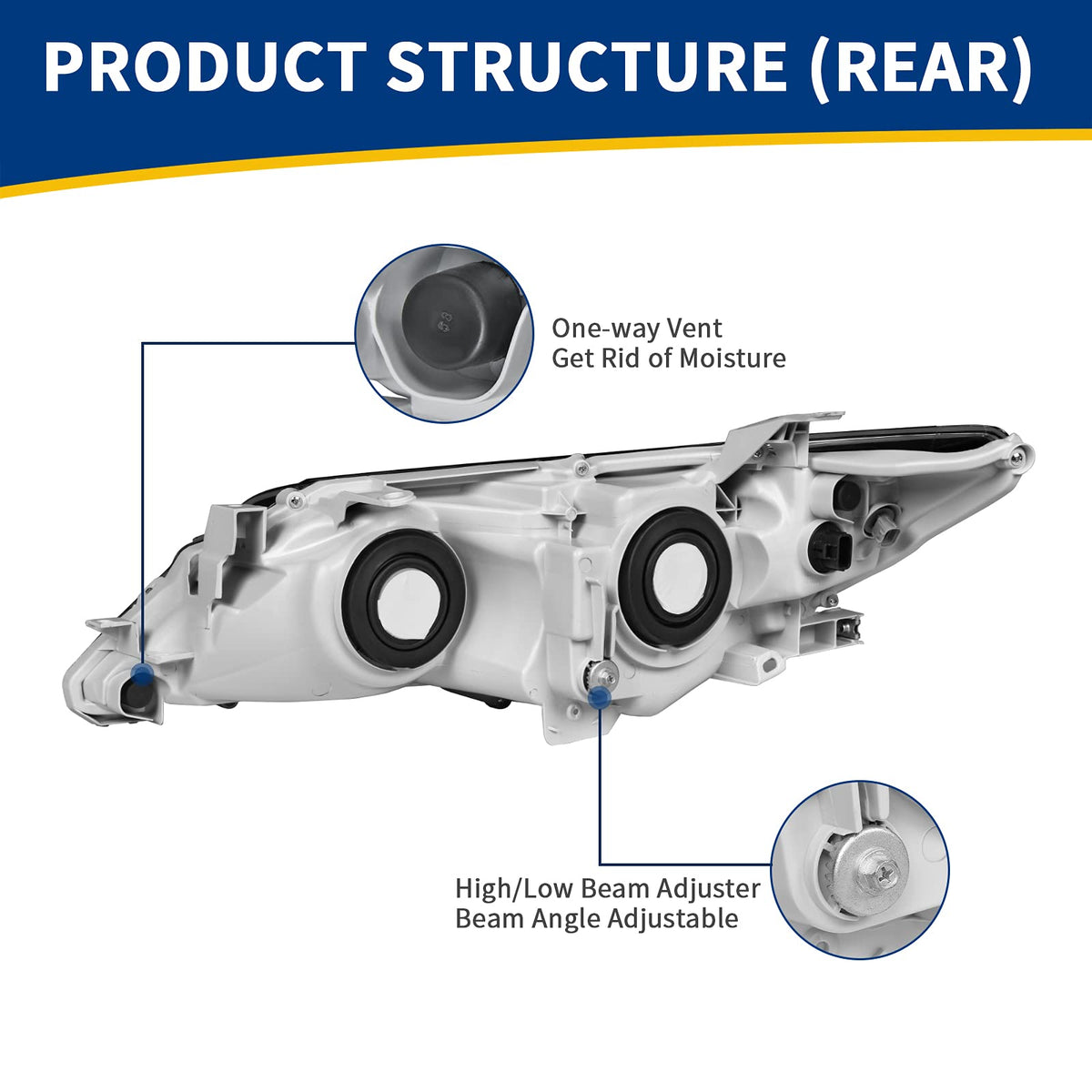 PRODUCT STRUCTURE (REAR)

One-way Vent
Get Rid of Moisture

High/Low Beam Adjuster
Beam Angle Adjustable