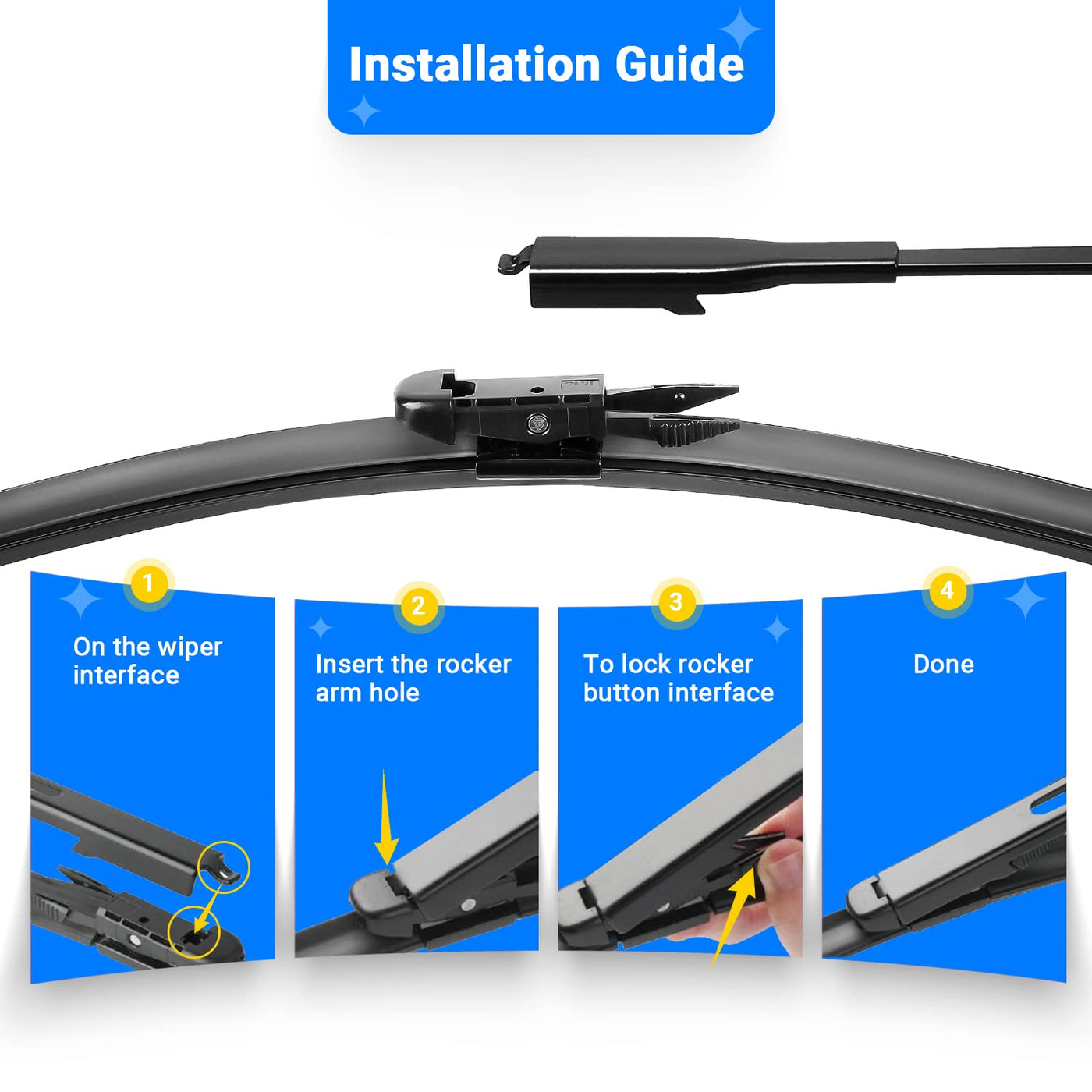 Installation Guide

1
On the wiper interface

2
Insert the rocker arm hole

3
To lock rocker button interface

4
Done