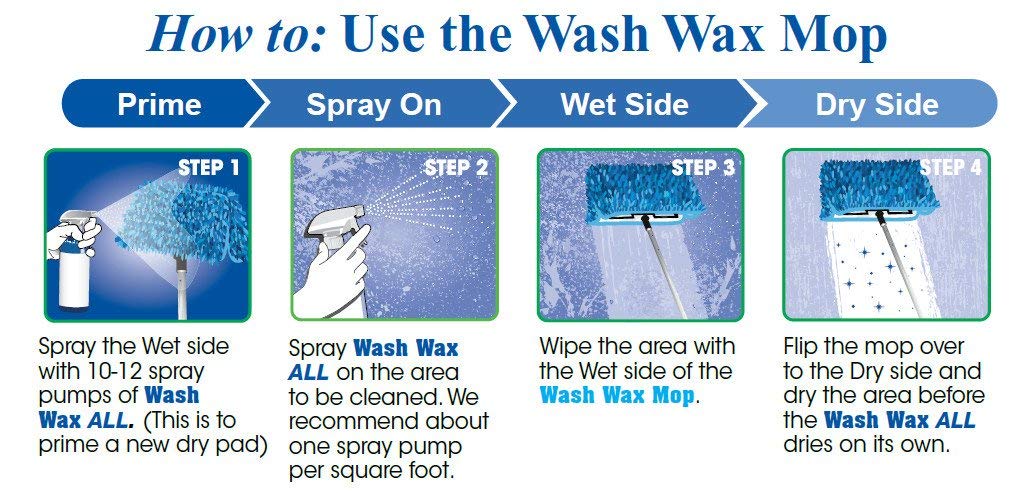 How to: Use the Wash Wax Mop

Prime

Spray On

Wet Side

Dry Side

STEP 1

Spray the Wet side with 10-12 spray pumps of Wash Wax ALL. (This is to prime a new dry pad)

STEP 2

Spray Wash Wax ALL on the area to be cleaned. We recommend about one spray pump per square foot.

STEP 3

Wipe the area with the Wet side of the Wash Wax Mop.

STEP 4

Flip the mop over to the Dry side and dry the area before the Wash Wax ALL dries on its own.