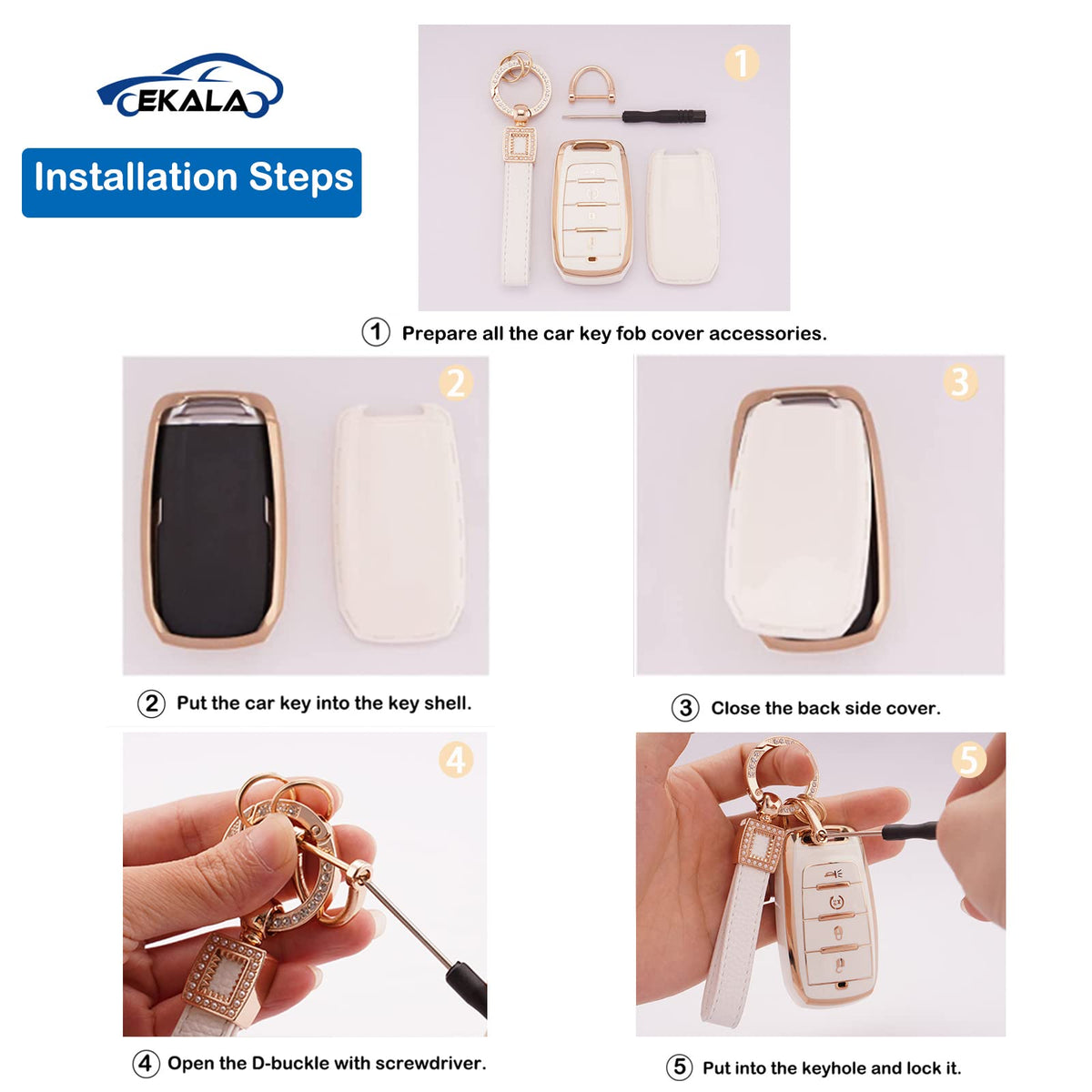 EKALA

Installation Steps

1

① Prepare all the car key fob cover accessories.

2

② Put the car key into the key shell.

3

③ Close the back side cover.

4

④ Open the D-buckle with screwdriver.

5

⑤ Put into the keyhole and lock it.