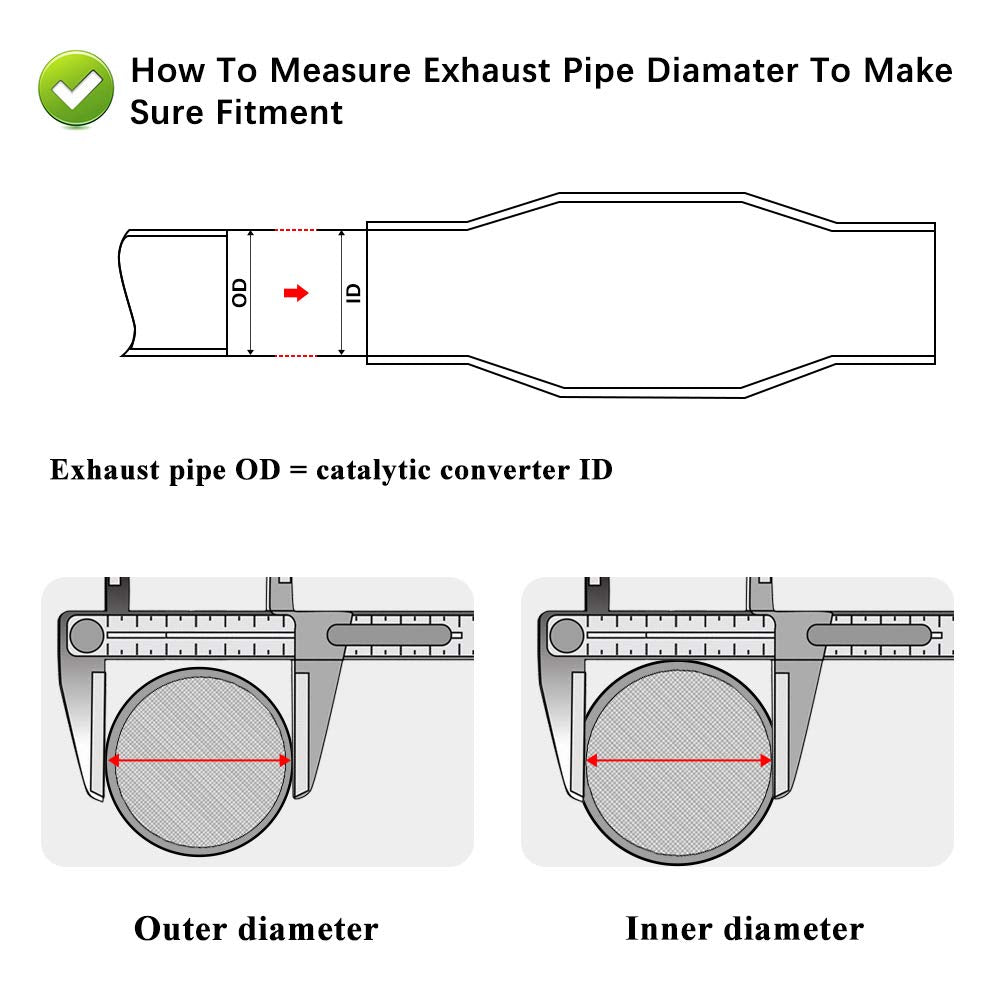 How To Measure Exhaust Pipe Diamater To Make Sure Fitment

OD

ID

Exhaust pipe OD = catalytic converter ID

Outer diameter

Inner diameter