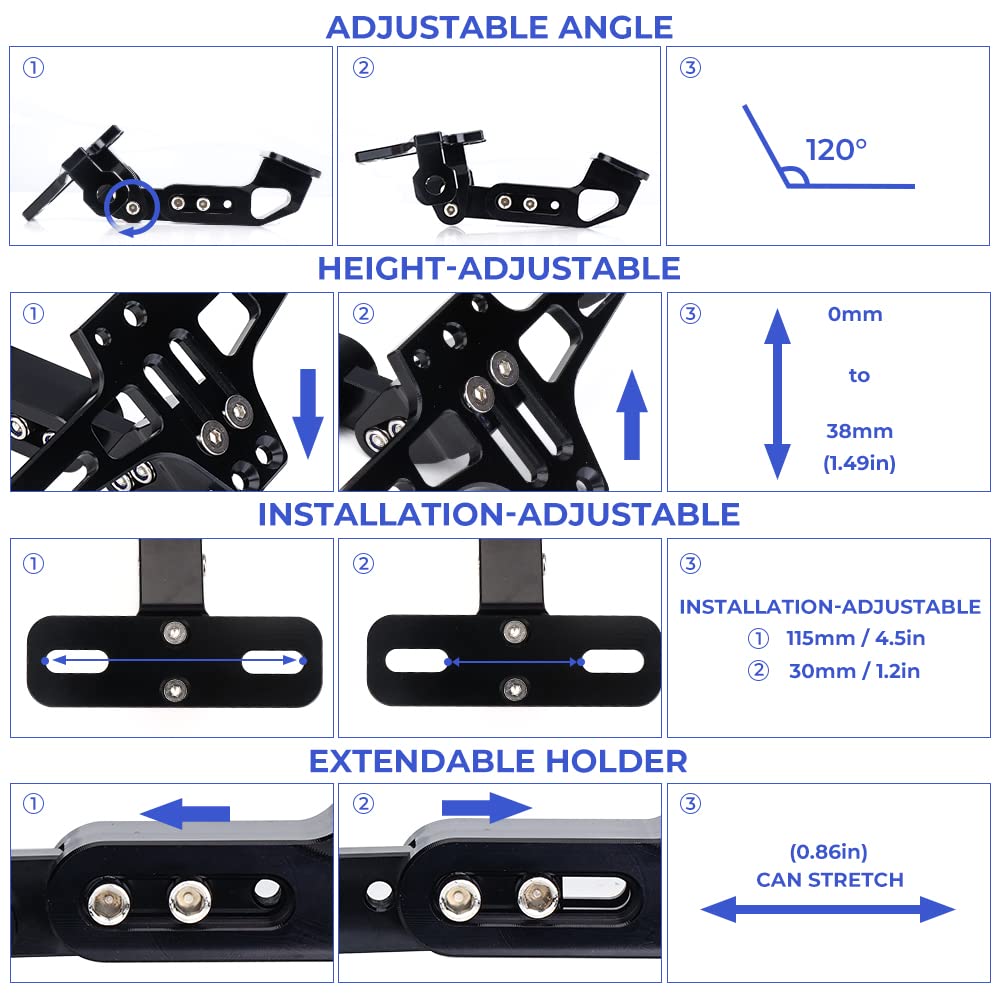 ADJUSTABLE ANGLE

①

②

③

120°

HEIGHT-ADJUSTABLE

①

②

③

0mm

to

38mm
(1.49in)

INSTALLATION-ADJUSTABLE

①

②

③

INSTALLATION-ADJUSTABLE
① 115mm / 4.5in
② 30mm / 1.2in

EXTENDABLE HOLDER

①

②

③

(0.86in)
CAN STRETCH